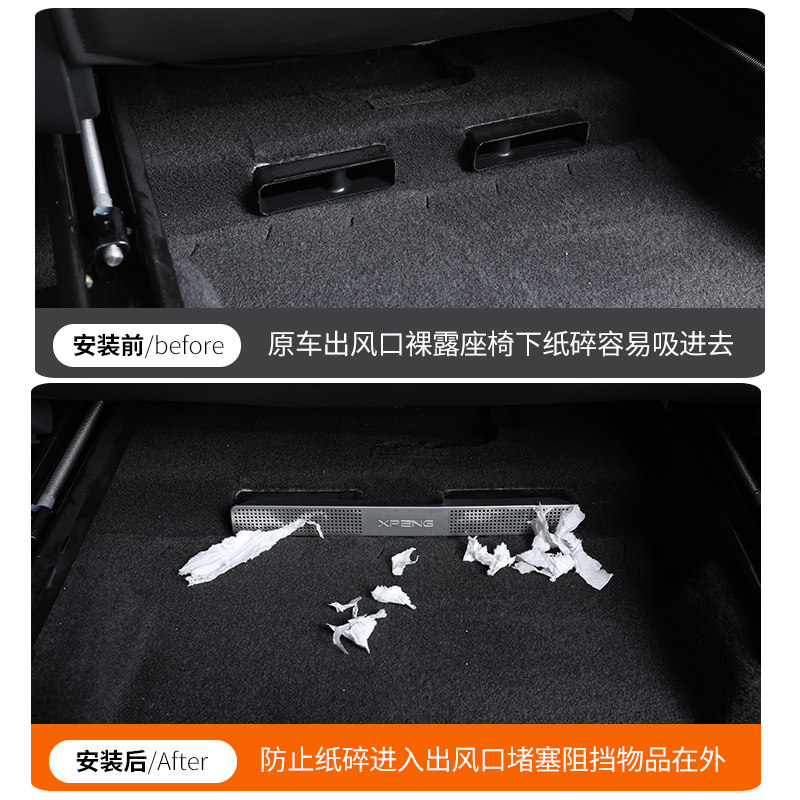 安装前/before

原车出风口裸露座椅下纸碎容易吸进去

XPENG

安装后/After

防止纸碎进入出风口堵塞阻挡物品在外