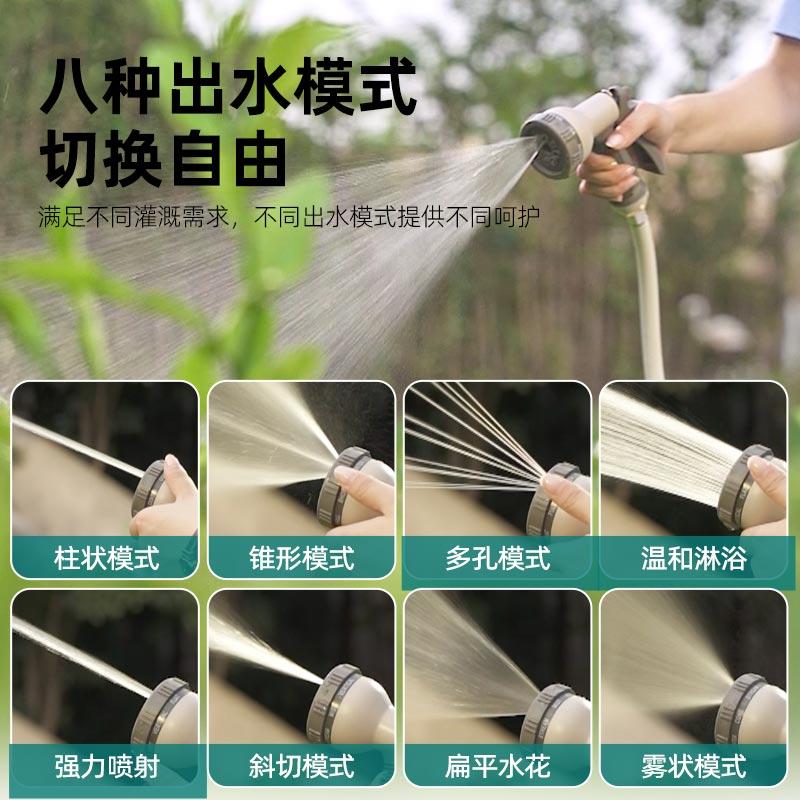 八种出水模式
切换自由

满足不同灌溉需求，不同出水模式提供不同呵护

柱状模式

锥形模式

多孔模式

温和淋浴

强力喷射

斜切模式

扁平水花

雾状模式