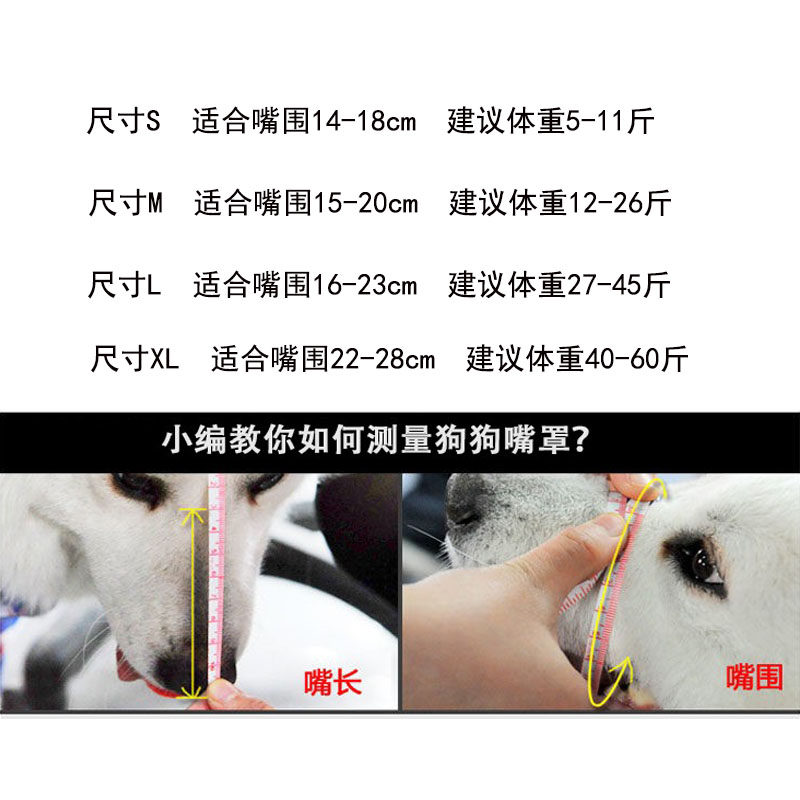 尺寸S　适合嘴围14-18cm　建议体重5-11斤

尺寸M　适合嘴围15-20cm　建议体重12-26斤

尺寸L　适合嘴围16-23cm　建议体重27-45斤

尺寸XL　适合嘴围22-28cm　建议体重40-60斤

小编教你如何测量狗狗嘴罩?

嘴长

嘴围