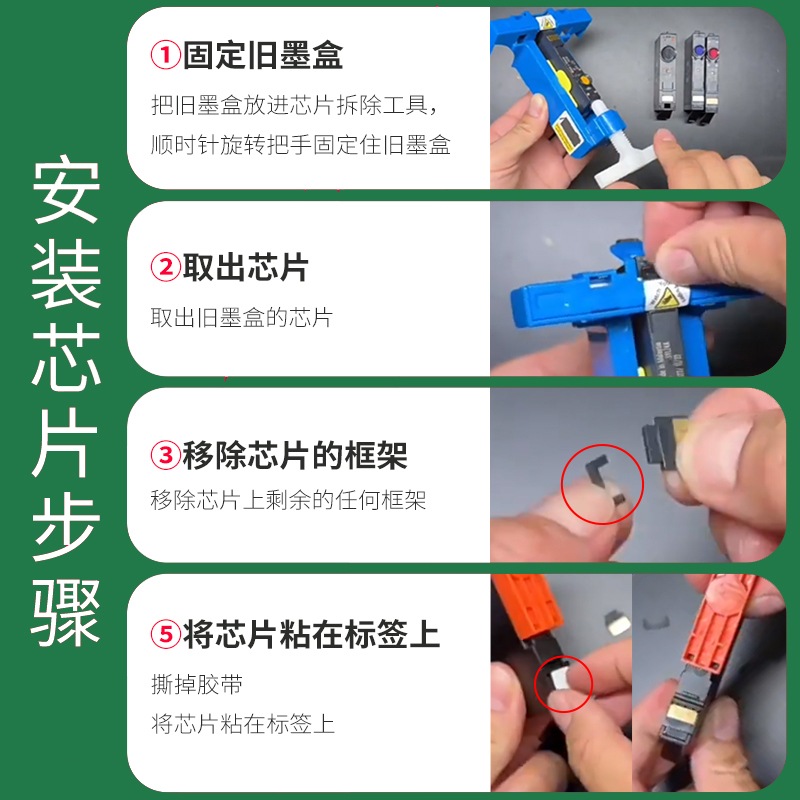 安装芯片步骤

①固定旧墨盒
把旧墨盒放进芯片拆除工具，顺时针旋转把手固定住旧墨盒

②取出芯片
取出旧墨盒的芯片

③移除芯片的框架
移除芯片上剩余的任何框架

⑤将芯片粘在标签上
撕掉胶带
将芯片粘在标签上