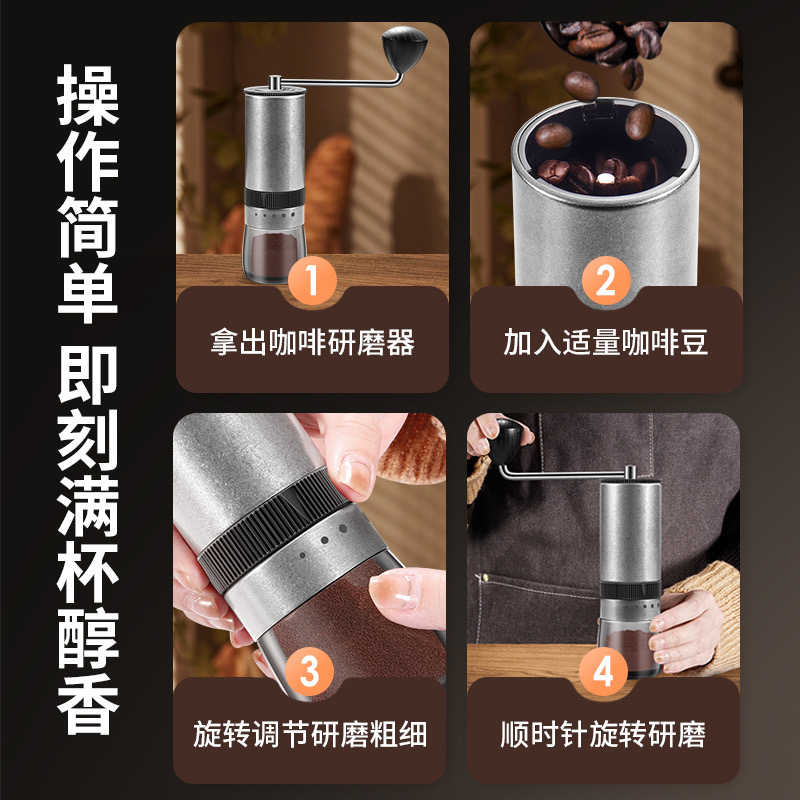 操作简单 即刻满杯醇香

1
拿出咖啡研磨器

2
加入适量咖啡豆

3
旋转调节研磨粗细

4
顺时针旋转研磨