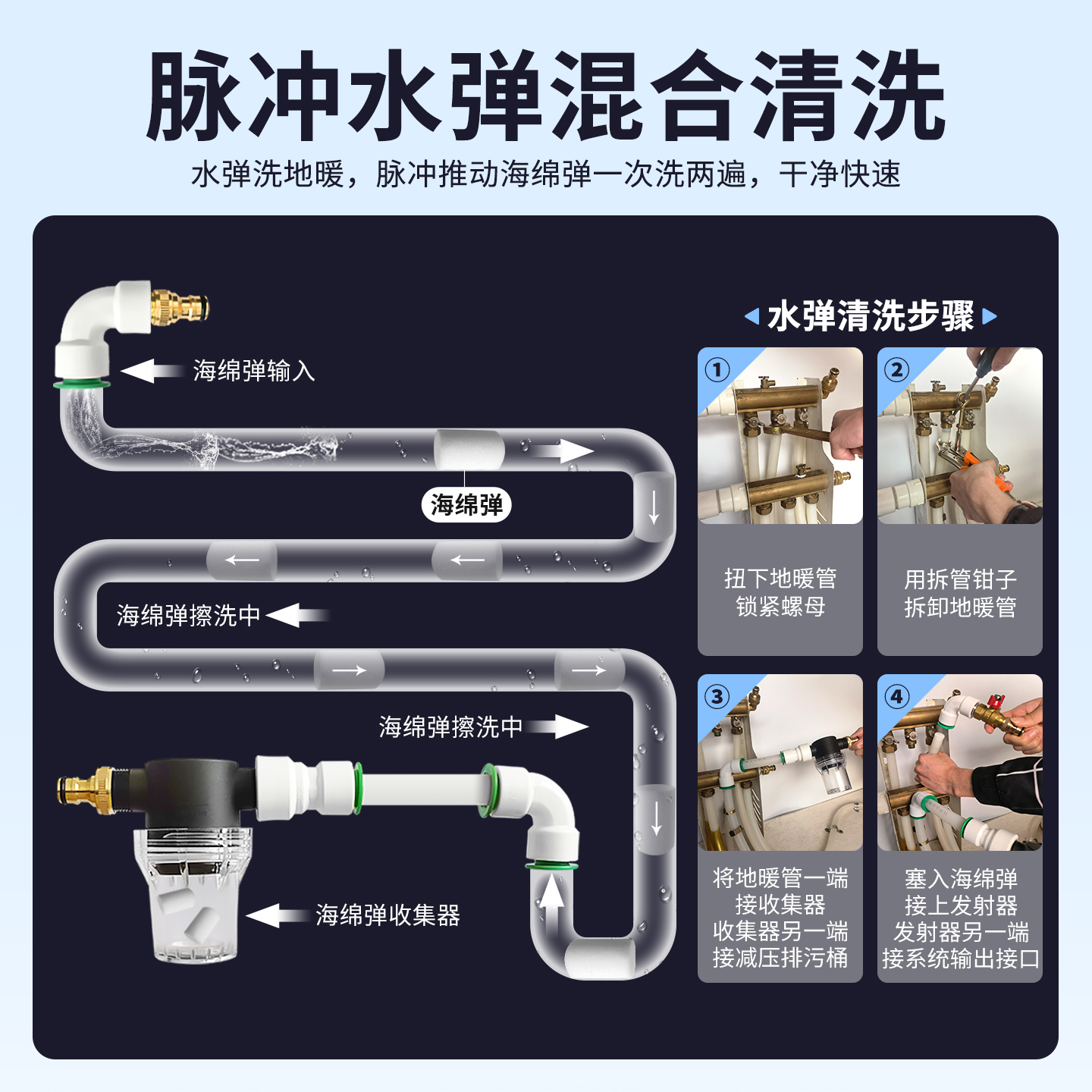 脉冲水弹混合清洗

水弹洗地暖，脉冲推动海绵弹一次洗两遍，干净快速

海绵弹输入

海绵弹

海绵弹擦洗中

海绵弹擦洗中

海绵弹收集器

水弹清洗步骤

①
扭下地暖管
锁紧螺母

②
用拆管钳子
拆卸地暖管

③
将地暖管一端
接收集器
收集器另一端
接减压排污桶

④
塞入海绵弹
接上发射器
发射器另一端
接系统输出接口