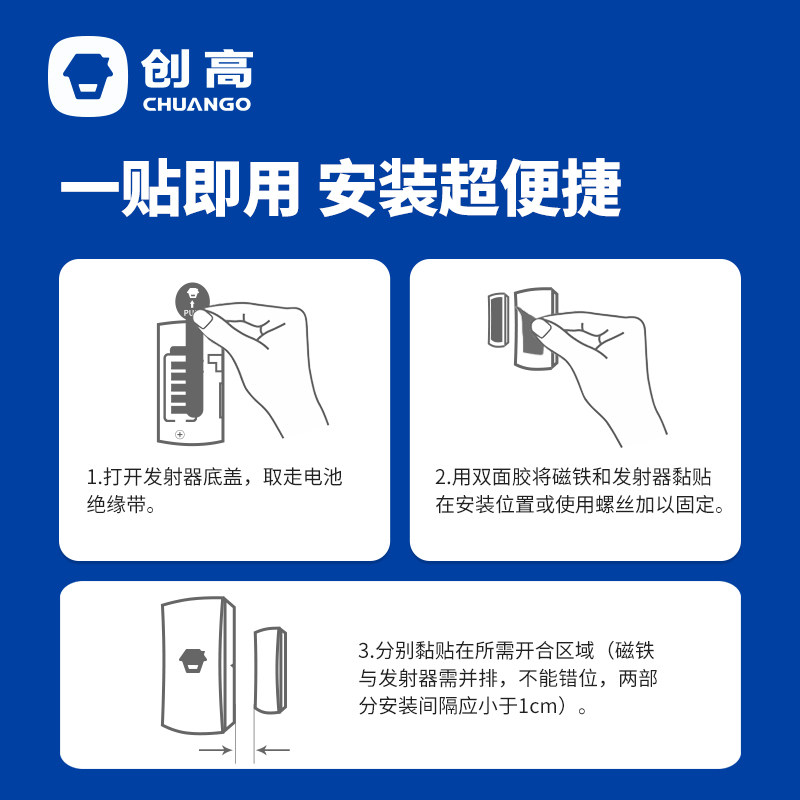 创高
CHUANGO

一贴即用 安装超便捷

PU

1.打开发射器底盖，取走电池绝缘带。

2.用双面胶将磁铁和发射器黏贴在安装位置或使用螺丝加以固定。

3.分别黏贴在所需开合区域（磁铁与发射器需并排，不能错位，两部分安装间隔应小于1cm）。