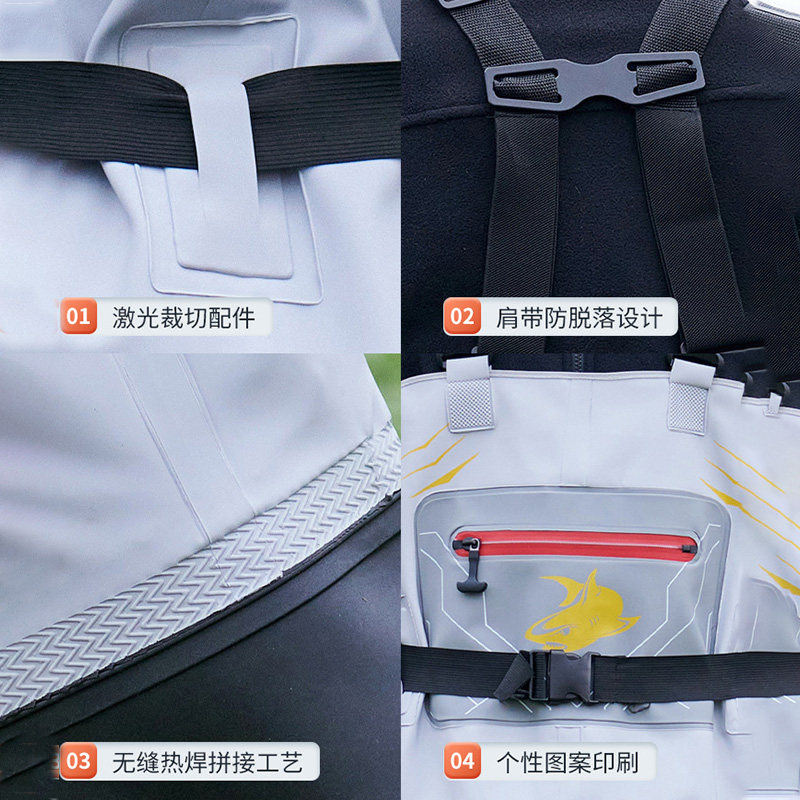 01 激光裁切配件

02 肩带防脱落设计

03 无缝热焊拼接工艺

04 个性图案印刷