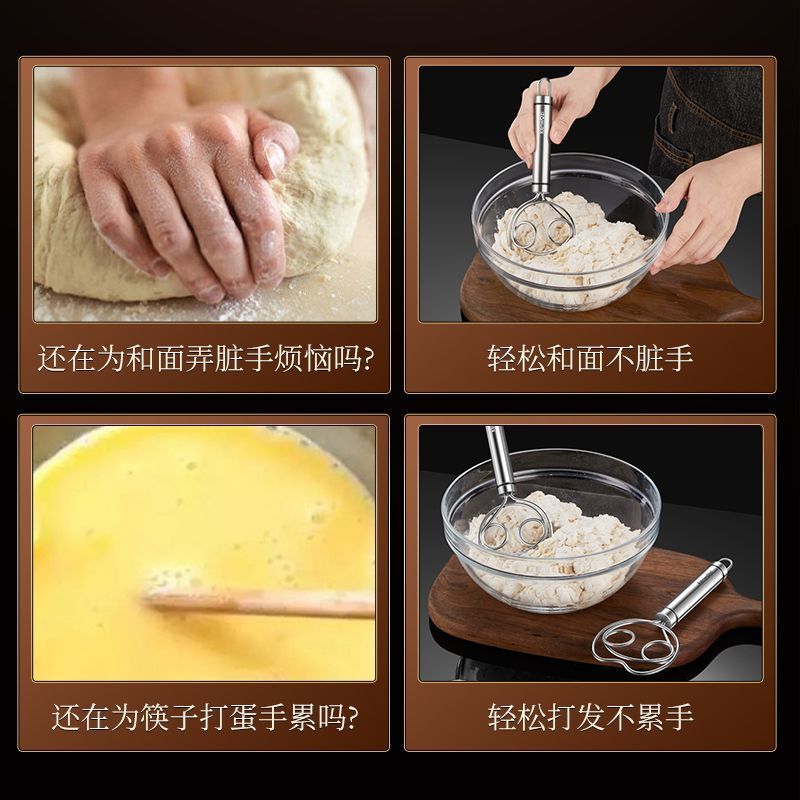 还在为和面弄脏手烦恼吗?

轻松和面不脏手

还在为筷子打蛋手累吗?

轻松打发不累手