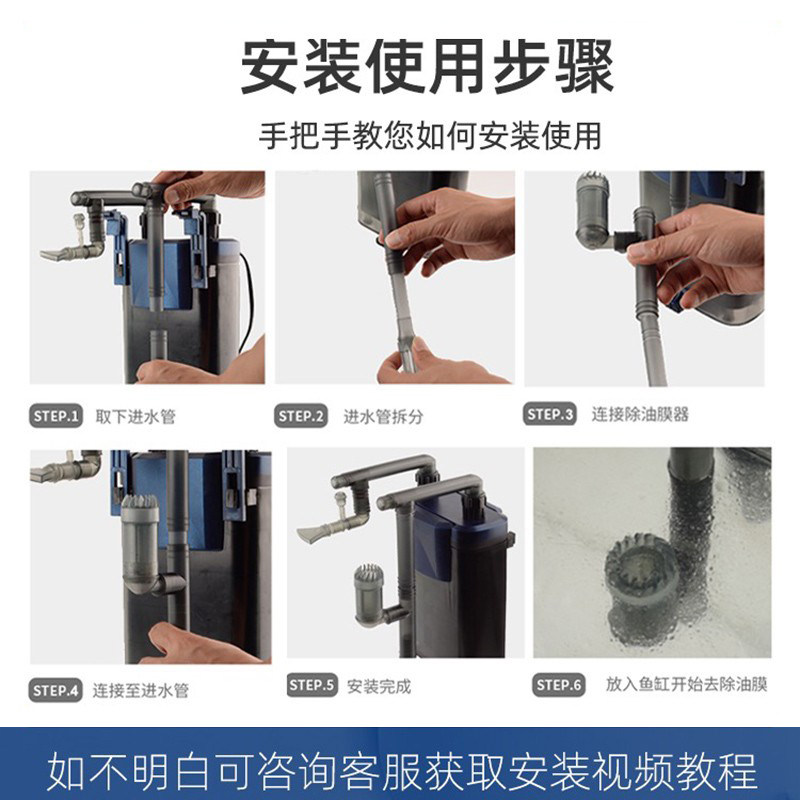 安装使用步骤

手把手教您如何安装使用

STEP.1 取下进水管

STEP.2 进水管拆分

STEP.3 连接除油膜器

STEP.4 连接至进水管

STEP.5 安装完成

STEP.6 放入鱼缸开始去除油膜

如不明白可咨询客服获取安装视频教程