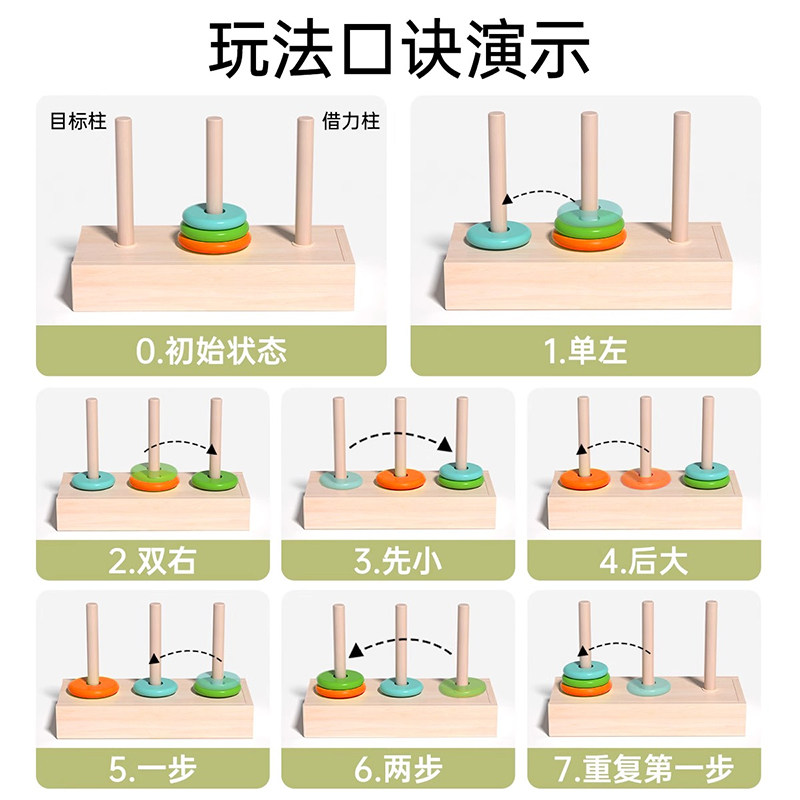 玩法口诀演示

目标柱

借力柱

0.初始状态

1.单左

2.双右

3.先小

4.后大

5.一步

6.两步

7.重复第一步