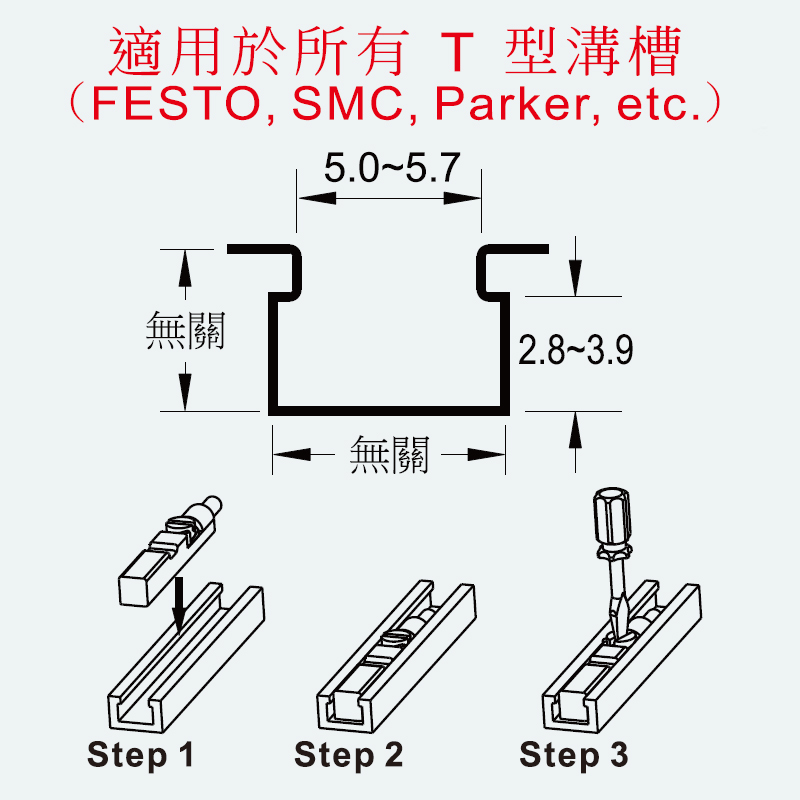 適用於所有 T 型溝槽
（FESTO, SMC, Parker, etc.）

5.0~5.7

無關

2.8~3.9

無關

Step 1

Step 2

Step 3