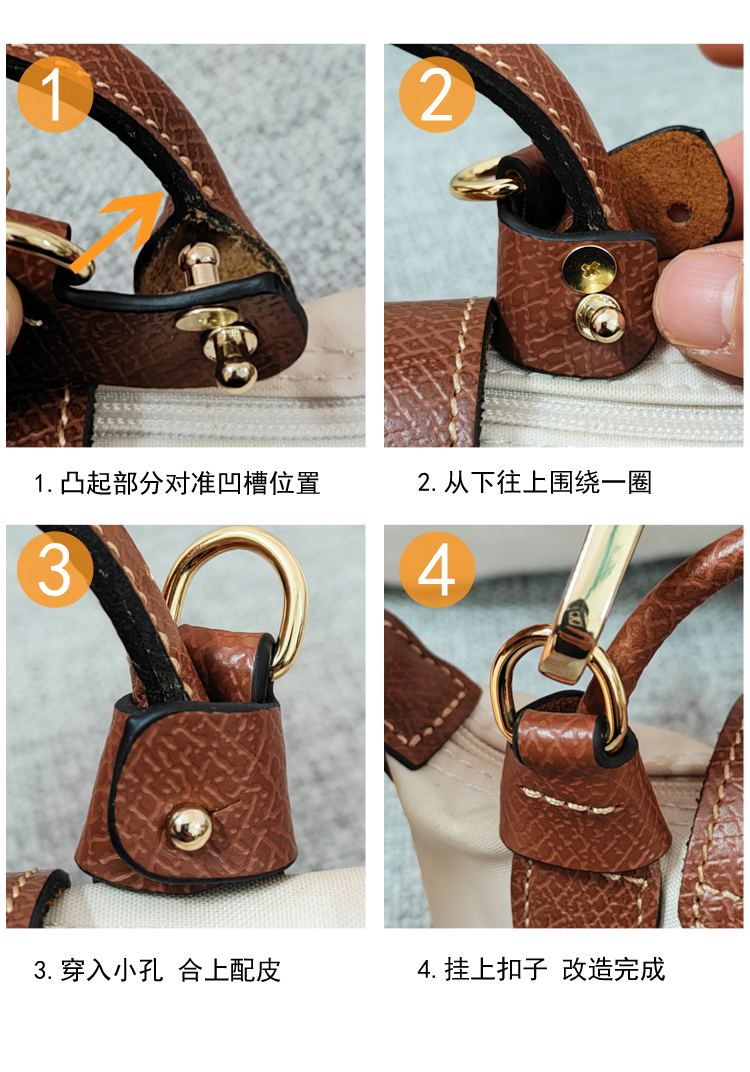 1

2

1. 凸起部分对准凹槽位置

2. 从下往上围绕一圈

3

4

3. 穿入小孔 合上配皮

4. 挂上扣子 改造完成