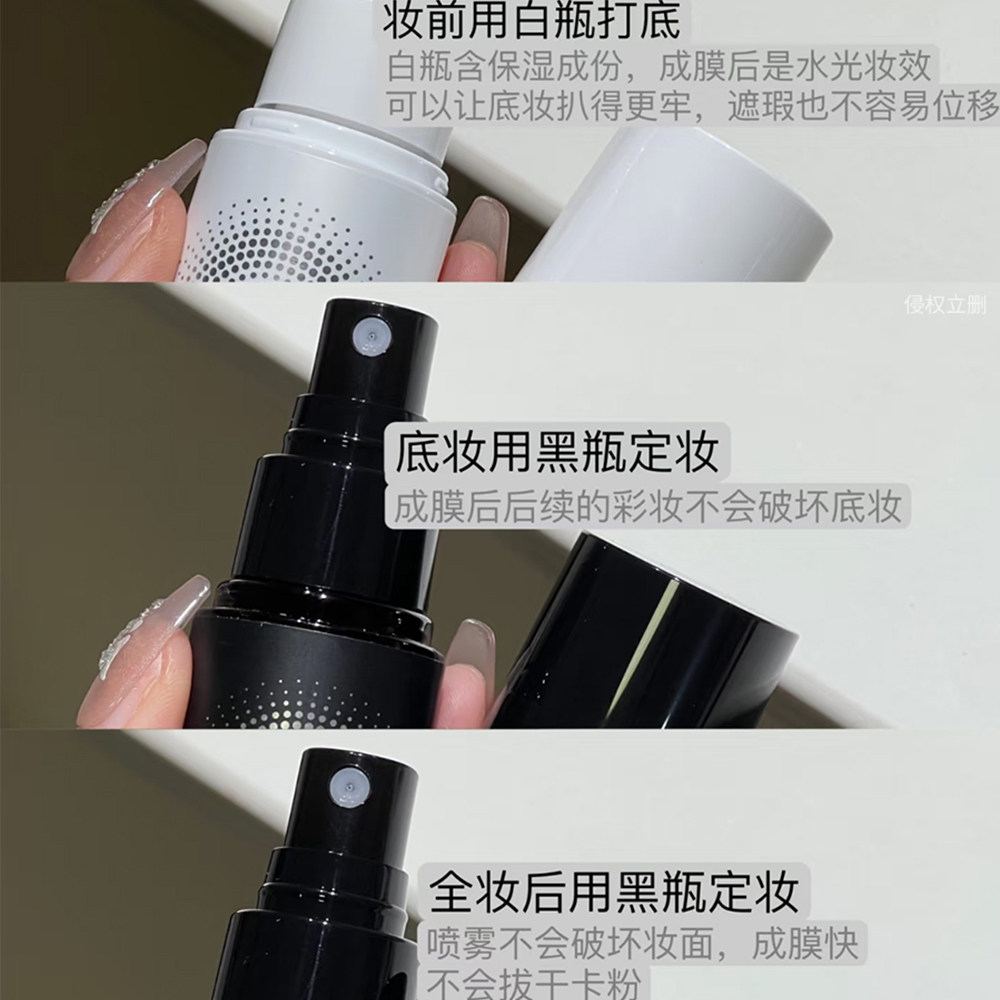 妆前用白瓶打底
白瓶含保湿成份，成膜后是水光妆效
可以让底妆扒得更牢，遮瑕也不容易位移

侵权立删

底妆用黑瓶定妆
成膜后后续的彩妆不会破坏底妆

全妆后用黑瓶定妆
喷雾不会破坏妆面，成膜快
不会拔干卡粉