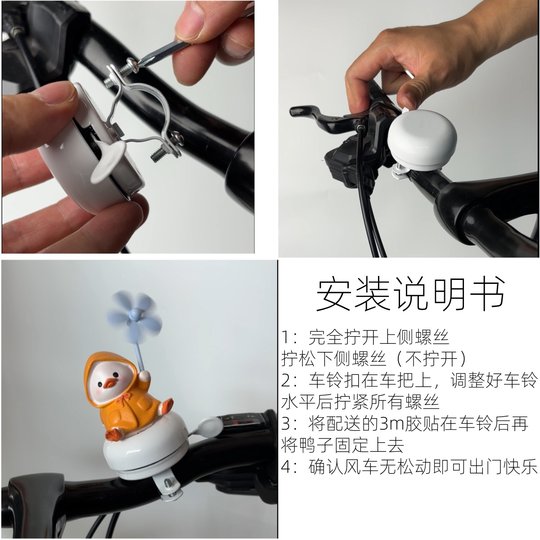 安装说明书

1：完全拧开上侧螺丝
拧松下侧螺丝（不拧开）
2：车铃扣在车把上，调整好车铃水平后拧紧所有螺丝
3：将配送的3m胶贴在车铃后再将鸭子固定上去
4：确认风车无松动即可出门快乐