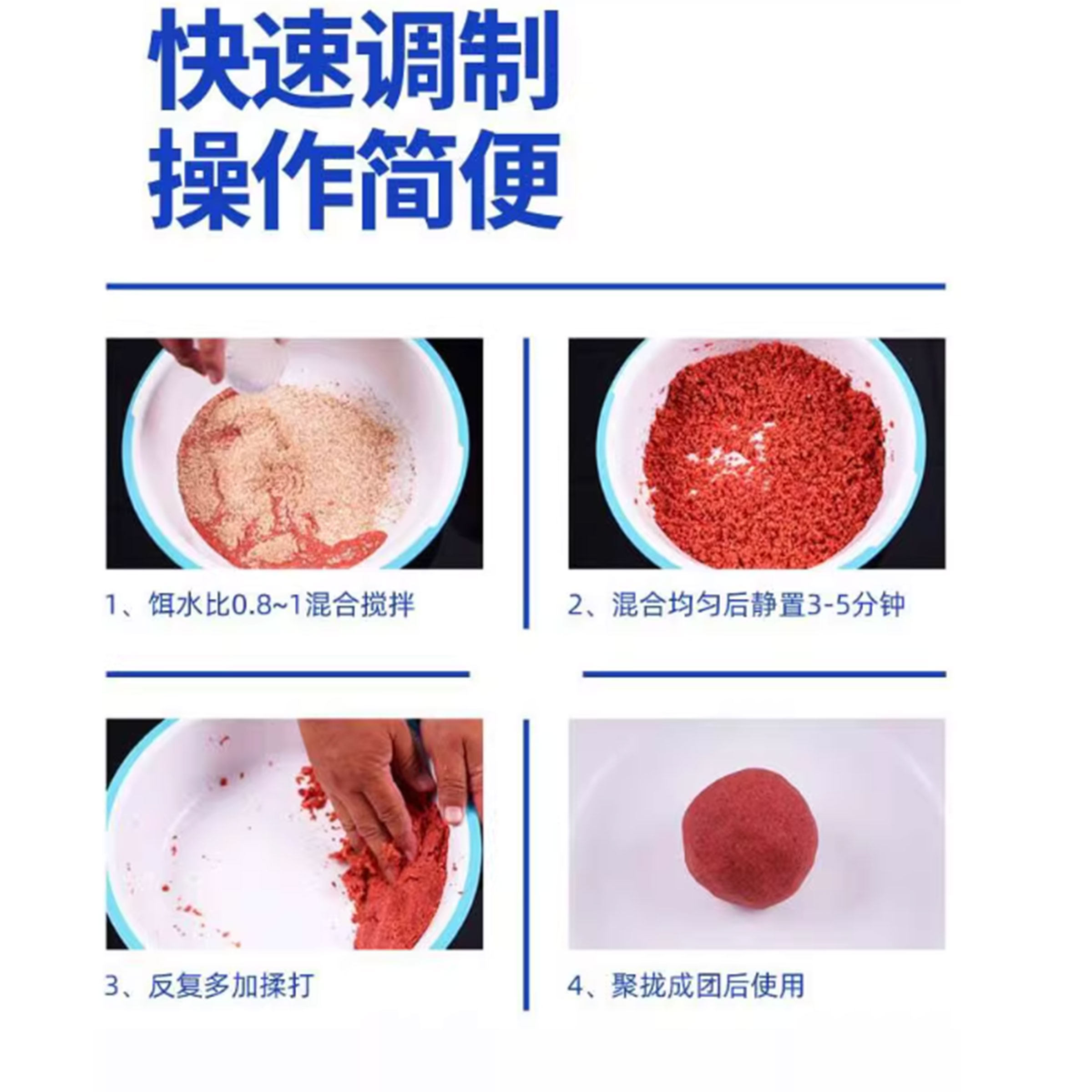 快速调制
操作简便

1、饵水比0.8~1混合搅拌

2、混合均匀后静置3-5分钟

3、反复多加揉打

4、聚拢成团后使用