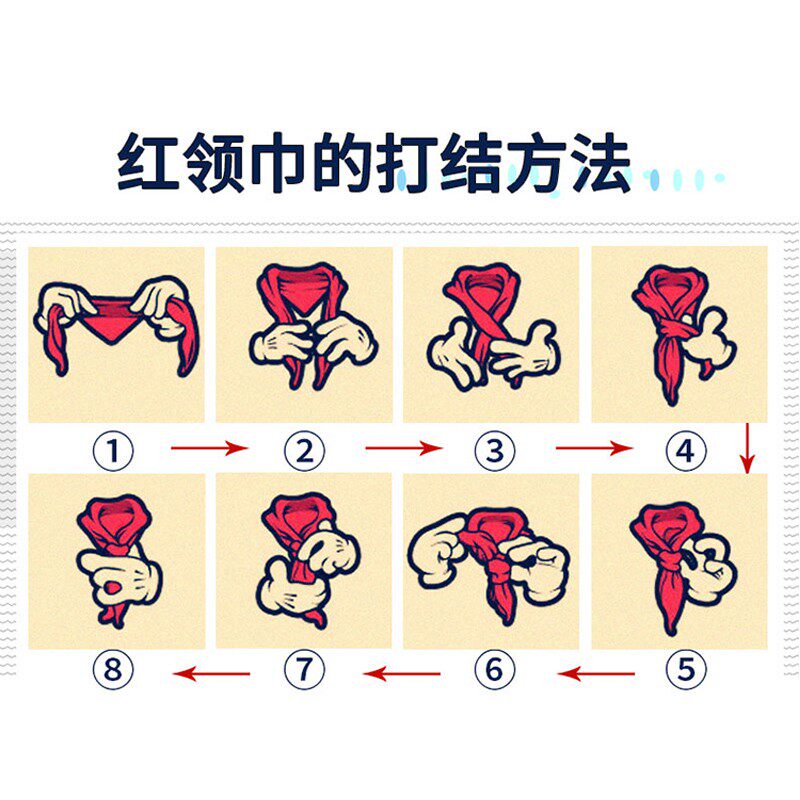 红领巾的打结方法

①
②
③
④

⑧
⑦
⑥
⑤