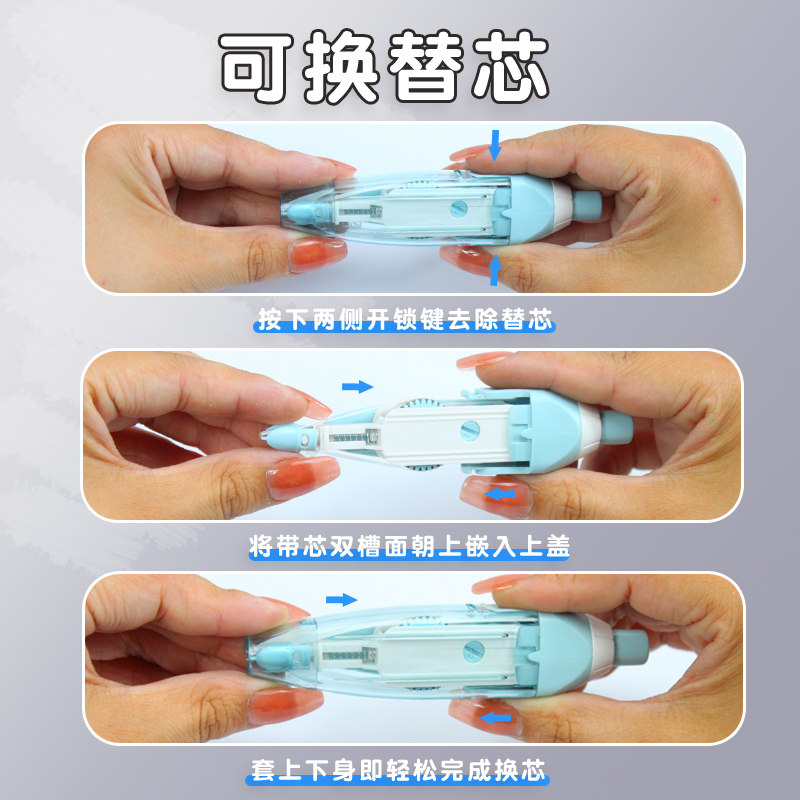 可换替芯

按下两侧开锁键去除替芯

将带芯双槽面朝上嵌入上盖

套上下身即轻松完成换芯