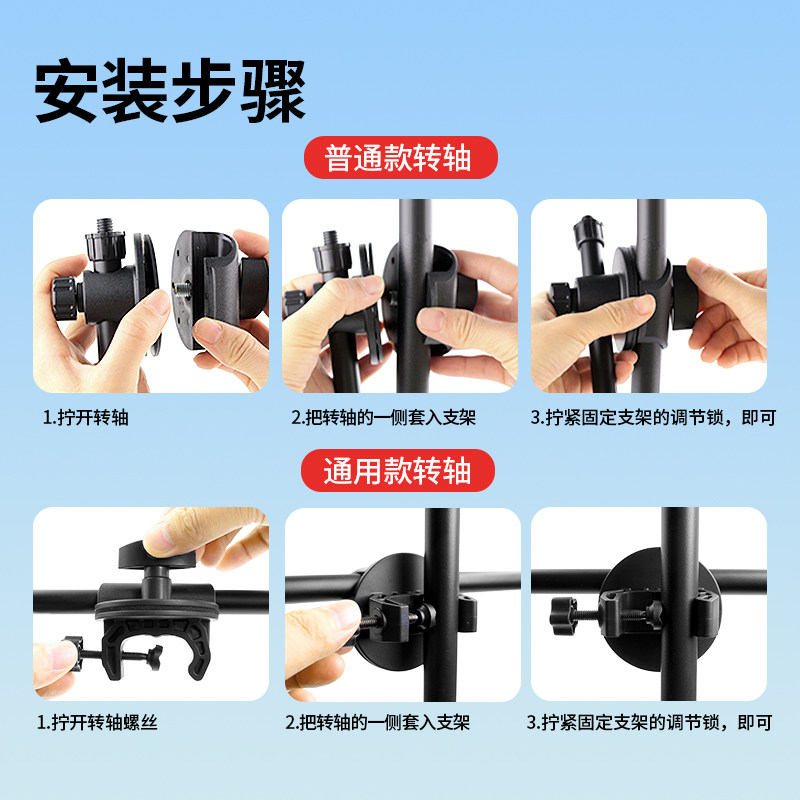 安装步骤

普通款转轴

1.拧开转轴

2.把转轴的一侧套入支架

3.拧紧固定支架的调节锁，即可

通用款转轴

1.拧开转轴螺丝

2.把转轴的一侧套入支架

3.拧紧固定支架的调节锁，即可