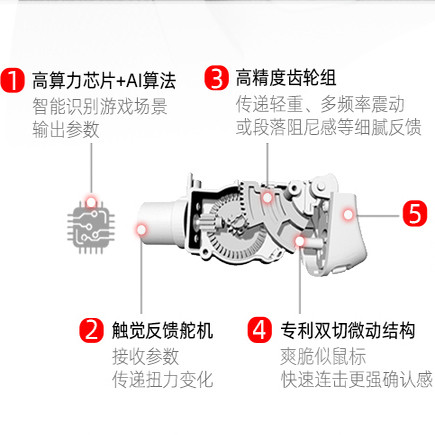 1 高算力芯片+AI算法
智能识别游戏场景
输出参数

3 高精度齿轮组
传递轻重、多频率震动
或段落阻尼感等细腻反馈

5

2 触觉反馈舵机
接收参数
传递扭力变化

4 专利双切微动结构
爽脆似鼠标
快速连击更强确认感