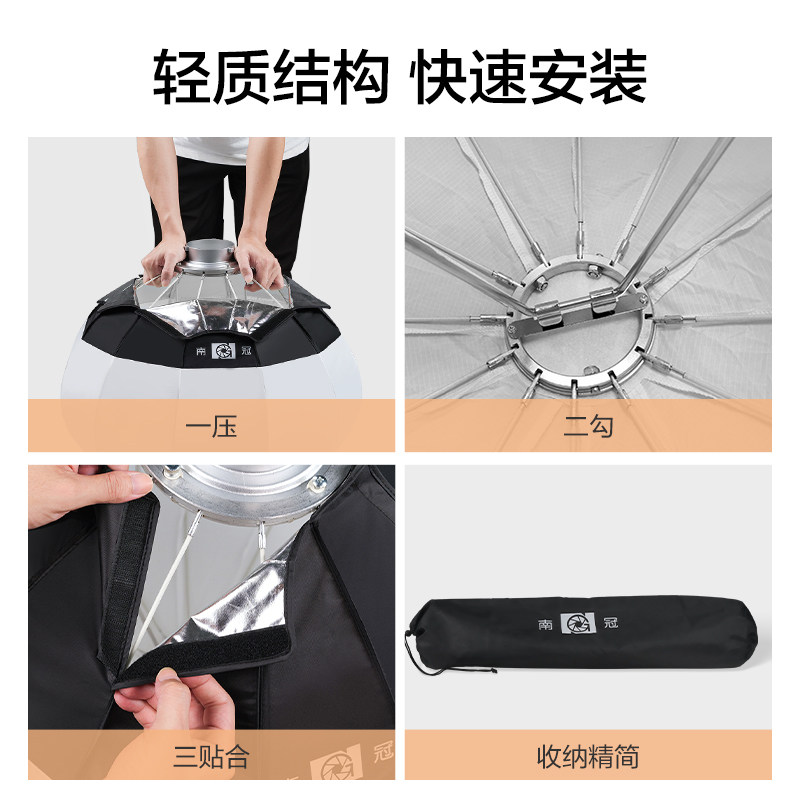 轻质结构 快速安装

南 冠

一压

二勾

三贴合

冠

南 冠

收纳精简