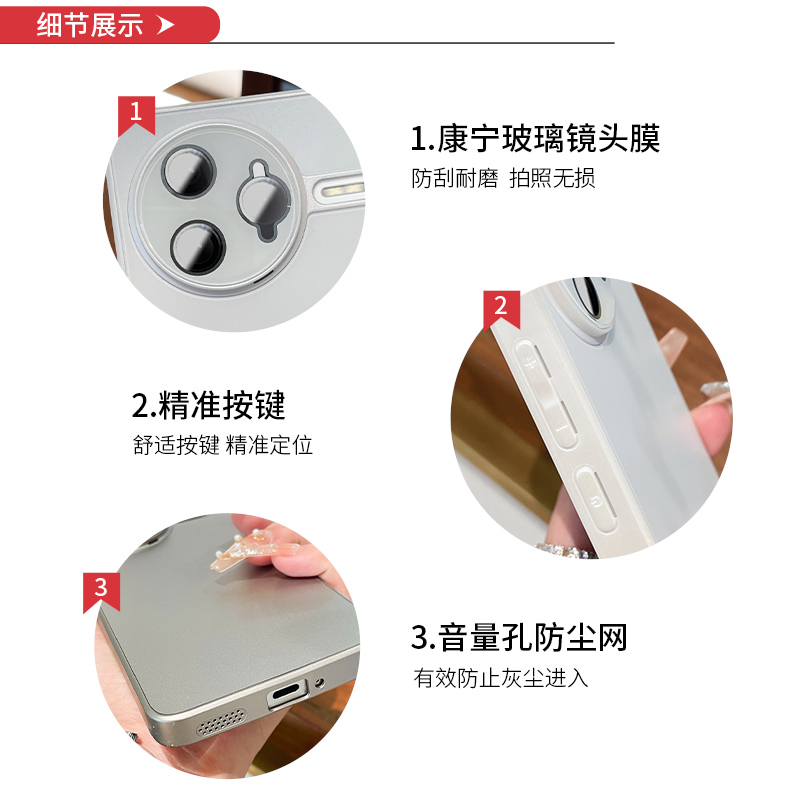 细节展示

1

1.康宁玻璃镜头膜
防刮耐磨 拍照无损

2

2.精准按键
舒适按键 精准定位

3

3.音量孔防尘网
有效防止灰尘进入