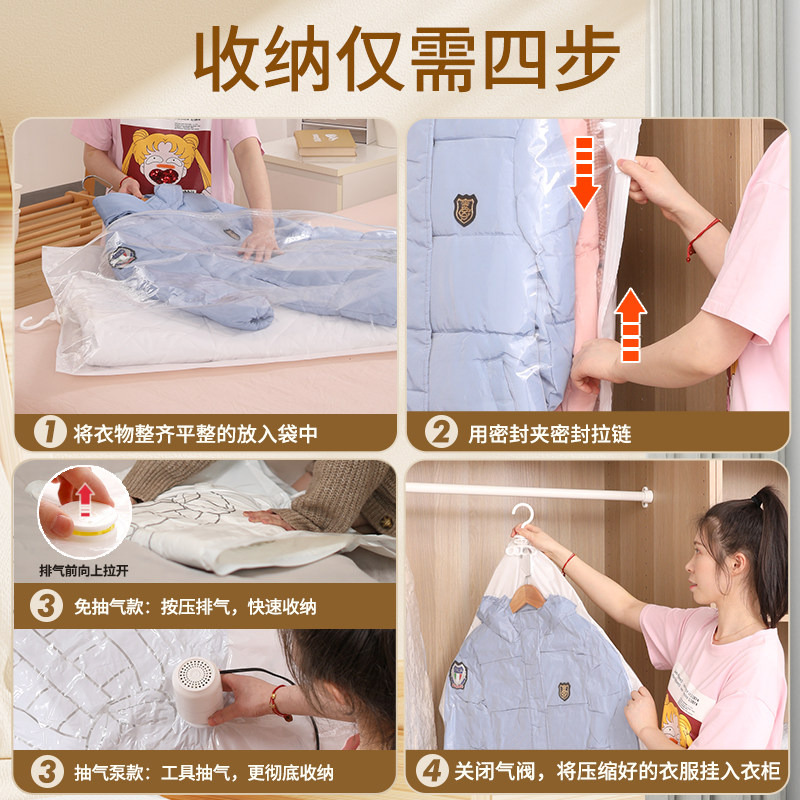 收纳仅需四步

1 将衣物整齐平整的放入袋中

2 用密封夹密封拉链

排气前向上拉开

3 免抽气款：按压排气，快速收纳

3 抽气泵款：工具抽气，更彻底收纳

4 关闭气阀，将压缩好的衣服挂入衣柜