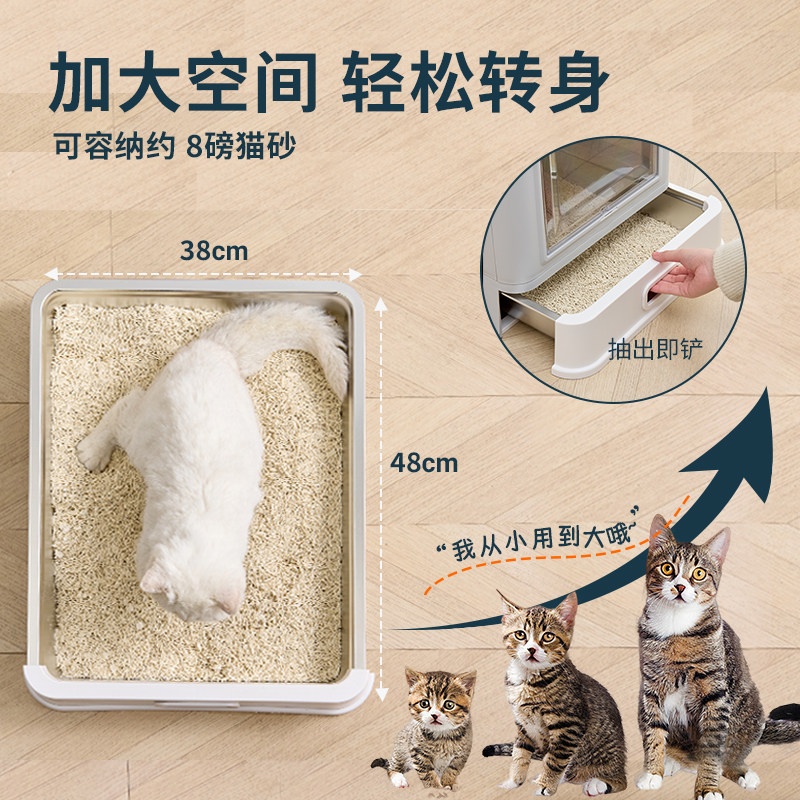 加大空间 轻松转身
可容纳约 8磅猫砂

38cm

48cm

抽出即铲

“我从小用到大哦”