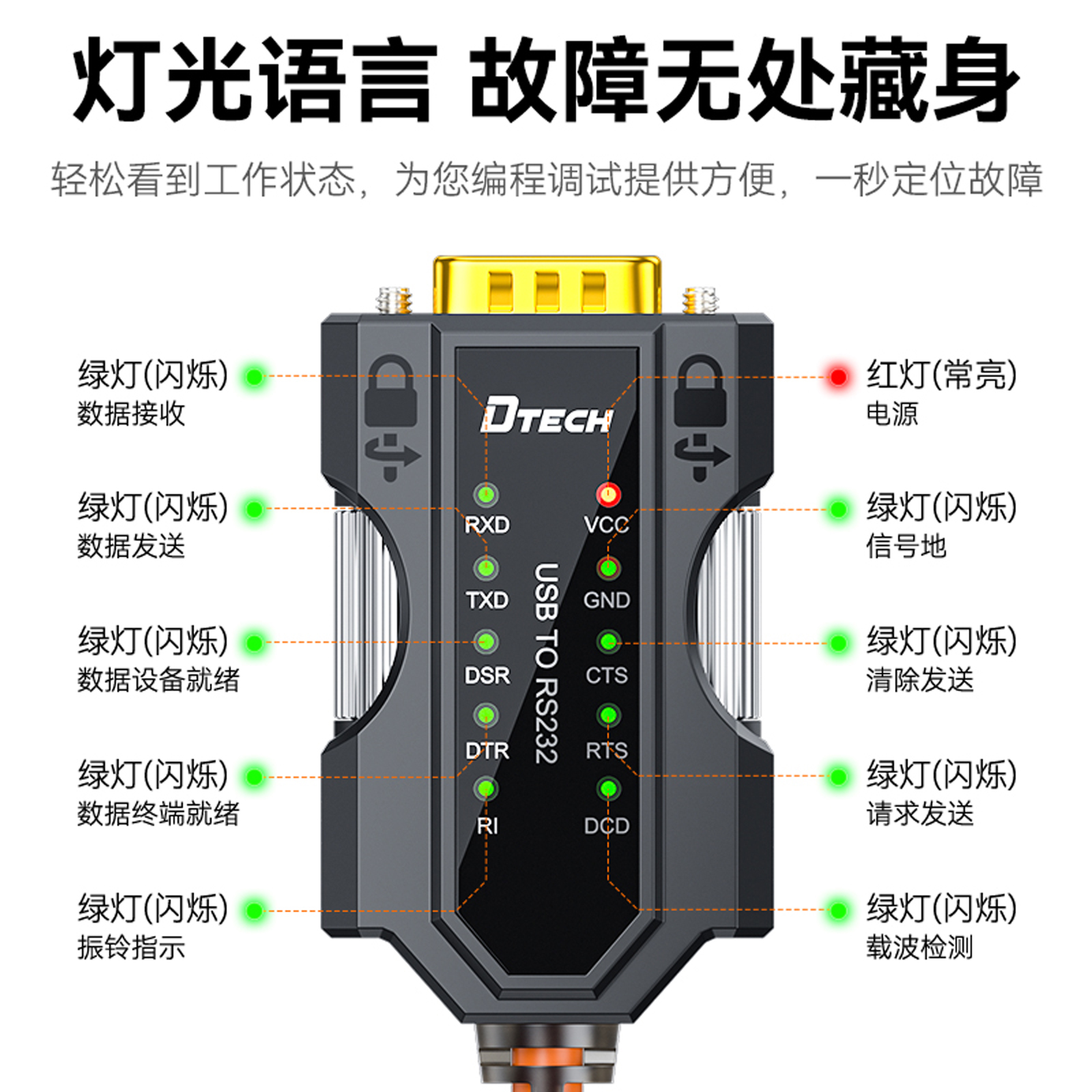 灯光语言 故障无处藏身

轻松看到工作状态，为您编程调试提供方便，一秒定位故障

绿灯(闪烁)
数据接收

绿灯(闪烁)
数据发送

绿灯(闪烁)
数据设备就绪

绿灯(闪烁)
数据终端就绪

绿灯(闪烁)
振铃指示

DTECH

RXD
TXD
DSR
DTR
RI

USB TO RS232

VCC
GND
CTS
RTS
DCD

红灯(常亮)
电源

绿灯(闪烁)
信号地

绿灯(闪烁)
清除发送

绿灯(闪烁)
请求发送

绿灯(闪烁)
载波检测