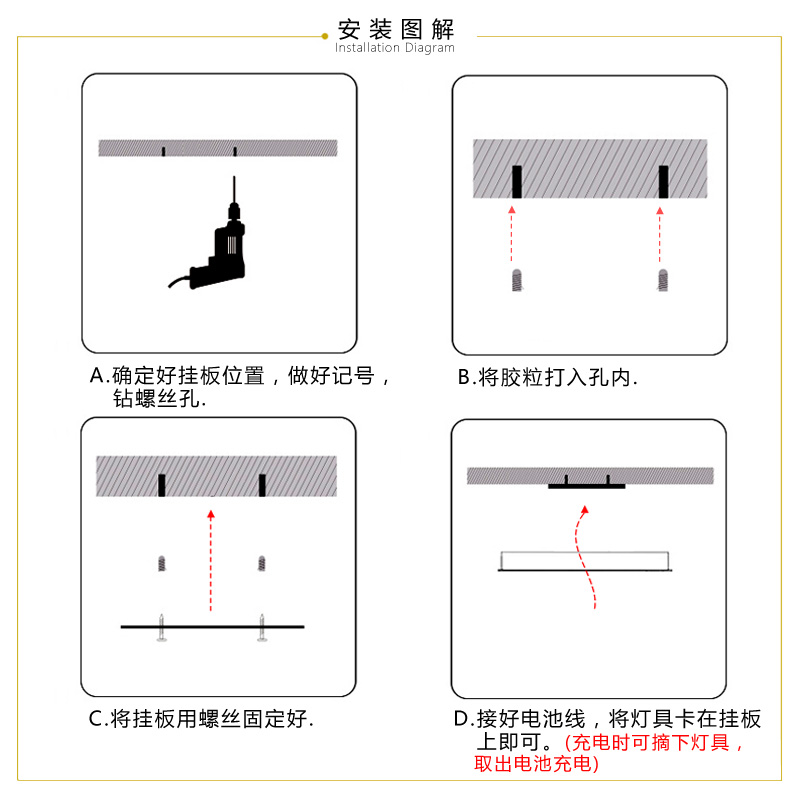 安装图解
Installation Diagram

A.确定好挂板位置，做好记号，钻螺丝孔.

B.将胶粒打入孔内.

C.将挂板用螺丝固定好.

D.接好电池线，将灯具卡在挂板上即可。(充电时可摘下灯具，取出电池充电)