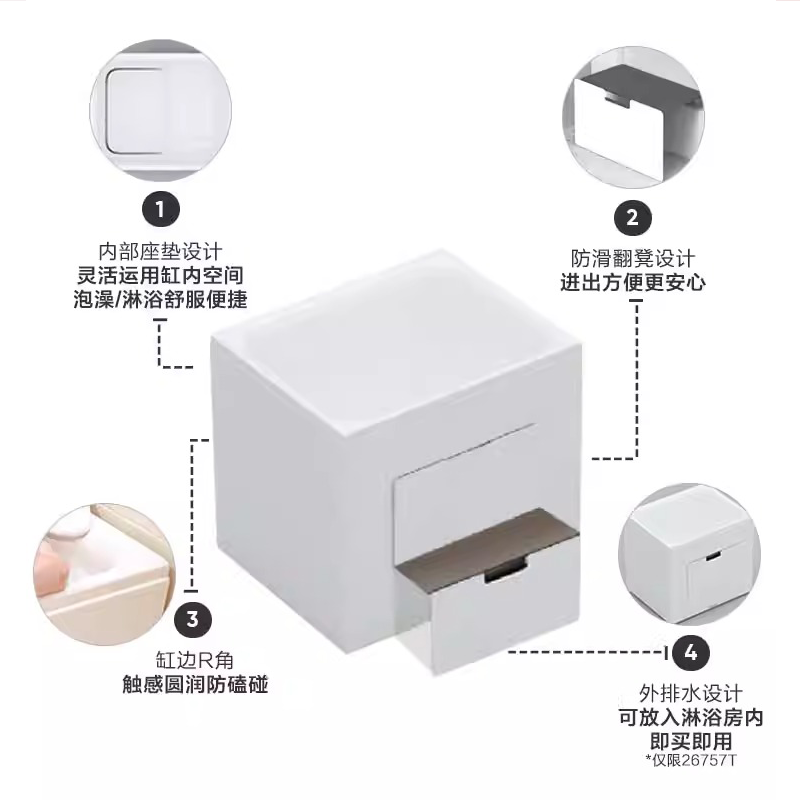 1
内部座垫设计
灵活运用缸内空间
泡澡/淋浴舒服便捷

2
防滑翻凳设计
进出方便更安心

3
缸边R角
触感圆润防磕碰

4
外排水设计
可放入淋浴房内
即买即用
*仅限26757T