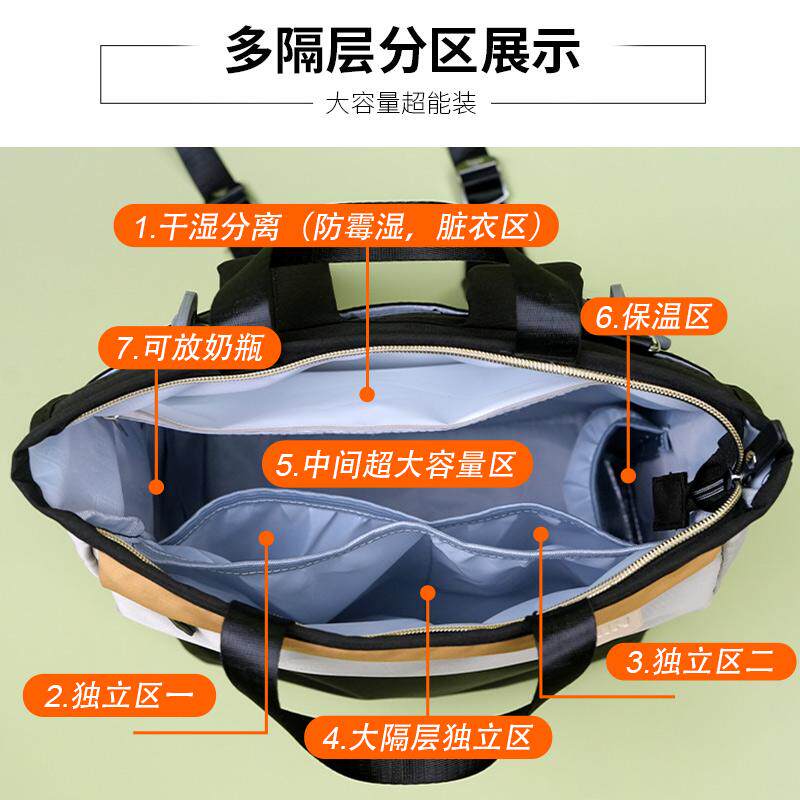 多隔层分区展示

大容量超能装

1.干湿分离（防霉湿，脏衣区）

6.保温区

7.可放奶瓶

5.中间超大容量区

3.独立区二

2.独立区一

4.大隔层独立区