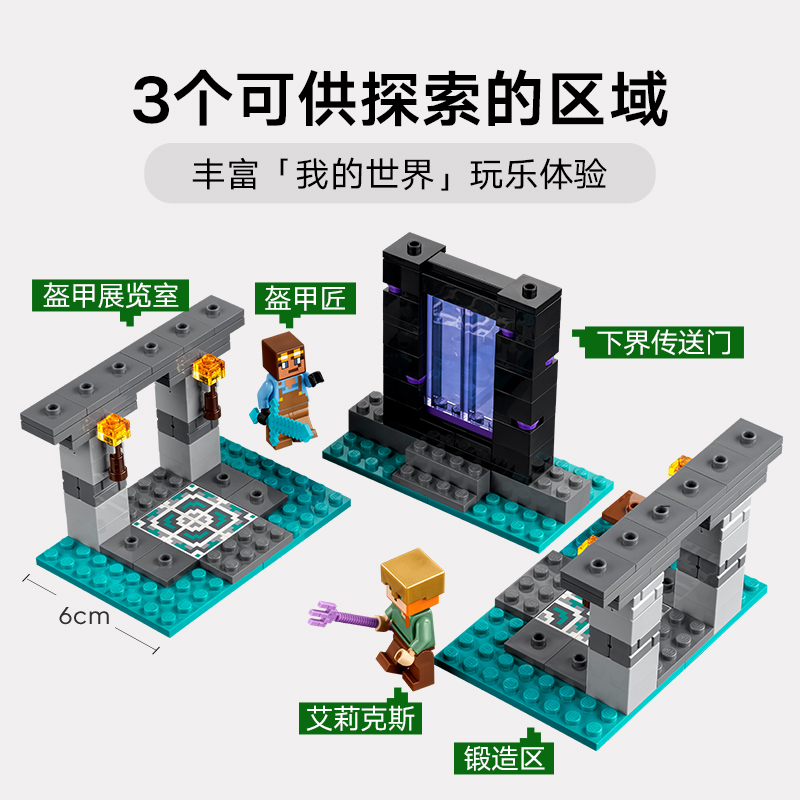 3个可供探索的区域

丰富「我的世界」玩乐体验

盔甲展览室

盔甲匠

下界传送门

6cm

艾莉克斯

锻造区