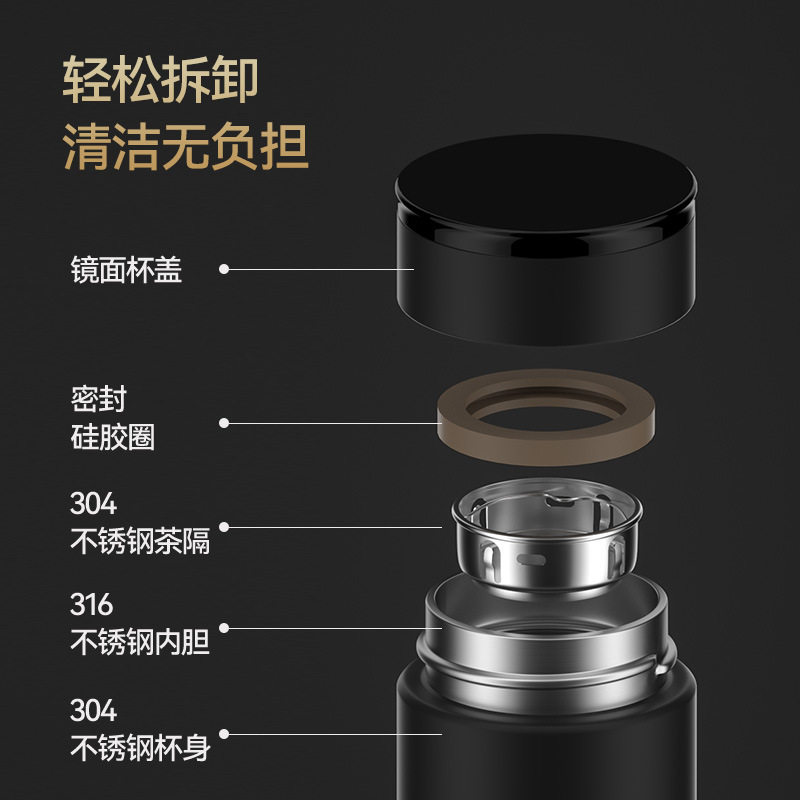 轻松拆卸
清洁无负担

镜面杯盖

密封
硅胶圈

304
不锈钢茶隔

316
不锈钢内胆

304
不锈钢杯身