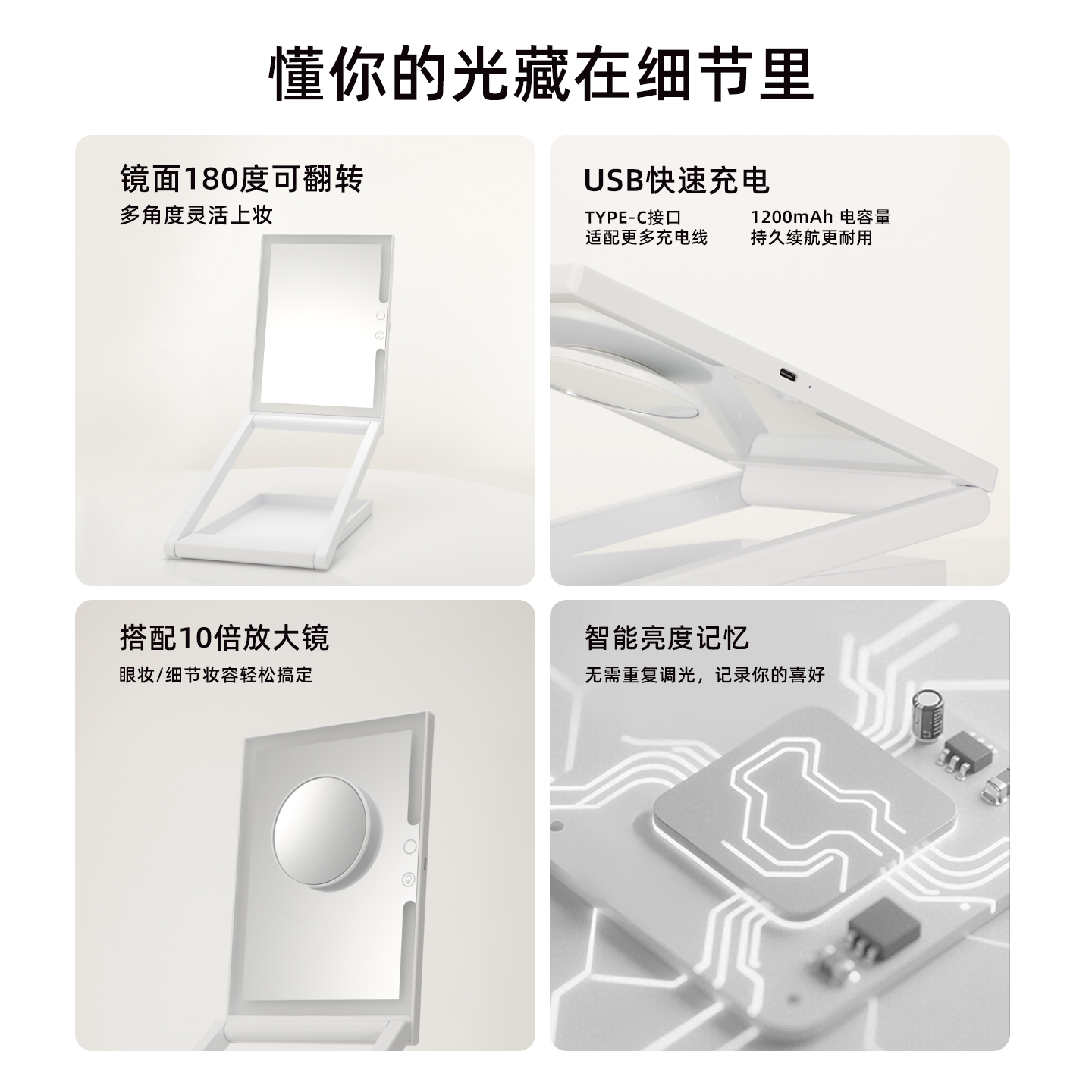 懂你的光藏在细节里

镜面180度可翻转
多角度灵活上妆

USB快速充电
TYPE-C接口
适配更多充电线

1200mAh 电容量
持久续航更耐用

搭配10倍放大镜
眼妆/细节妆容轻松搞定

智能亮度记忆
无需重复调光，记录你的喜好