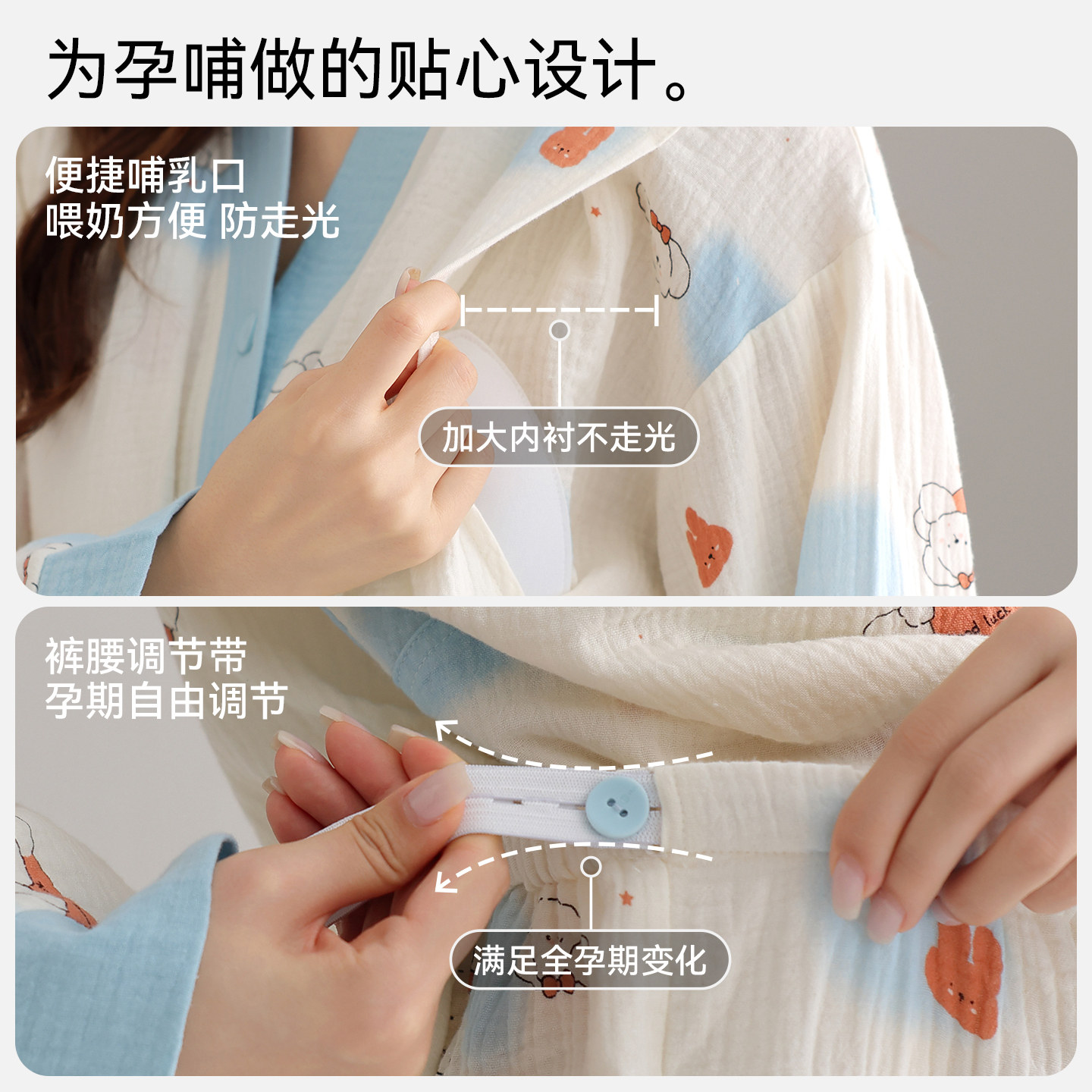 为孕哺做的贴心设计。

便捷哺乳口
喂奶方便 防走光

加大内衬不走光

裤腰调节带
孕期自由调节

满足全孕期变化