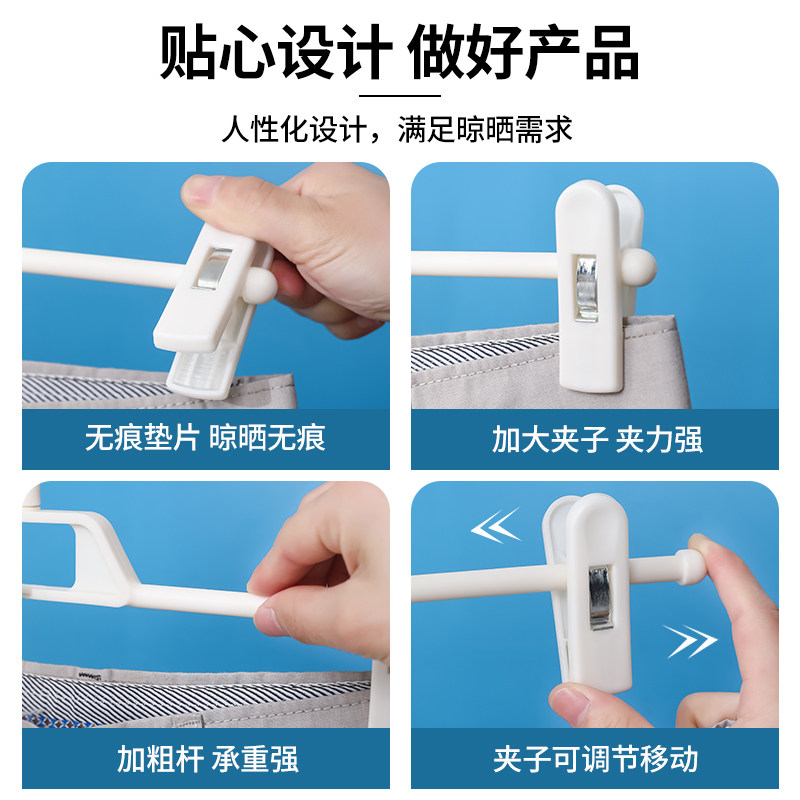 贴心设计 做好产品

人性化设计，满足晾晒需求

无痕垫片 晾晒无痕

加大夹子 夹力强

加粗杆 承重强

夹子可调节移动