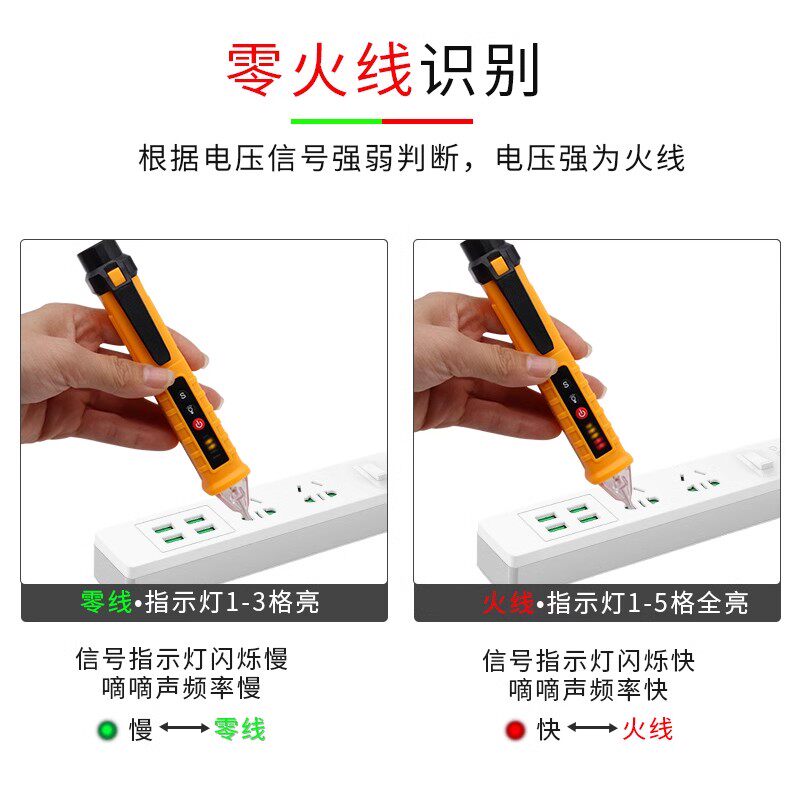 零火线识别

根据电压信号强弱判断，电压强为火线

S

零线•指示灯1-3格亮

信号指示灯闪烁慢
嘀嘀声频率慢

慢 ⟷ 零线

S

火线•指示灯1-5格全亮

信号指示灯闪烁快
嘀嘀声频率快

快 ⟷ 火线