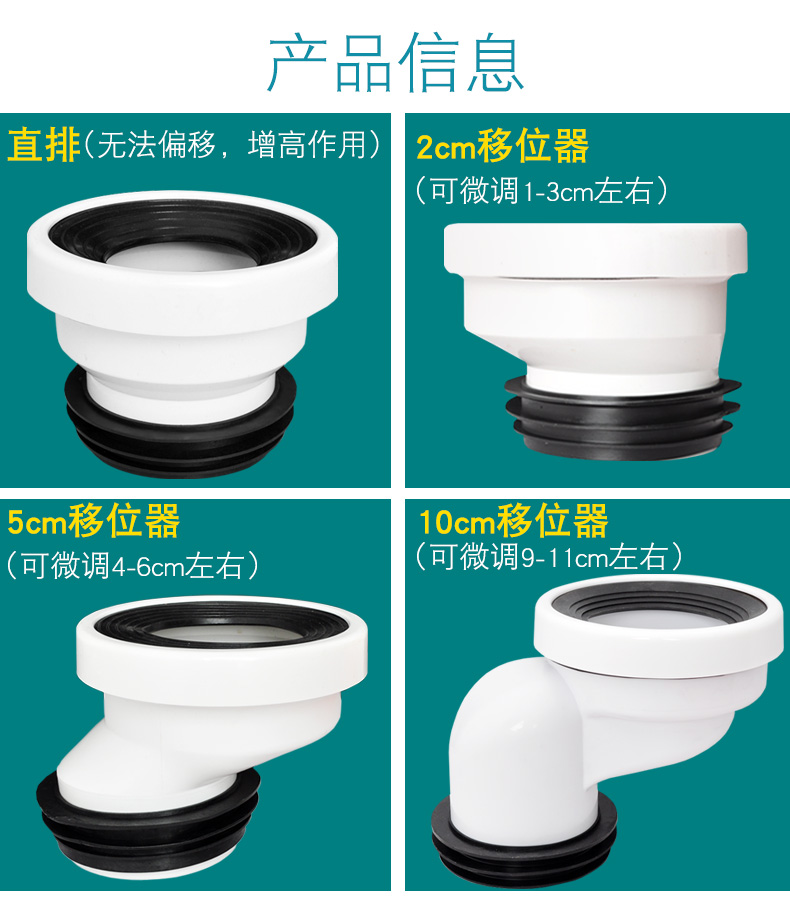 产品信息

直排（无法偏移，增高作用）

2cm移位器
（可微调1-3cm左右）

5cm移位器
（可微调4-6cm左右）

10cm移位器
（可微调9-11cm左右）