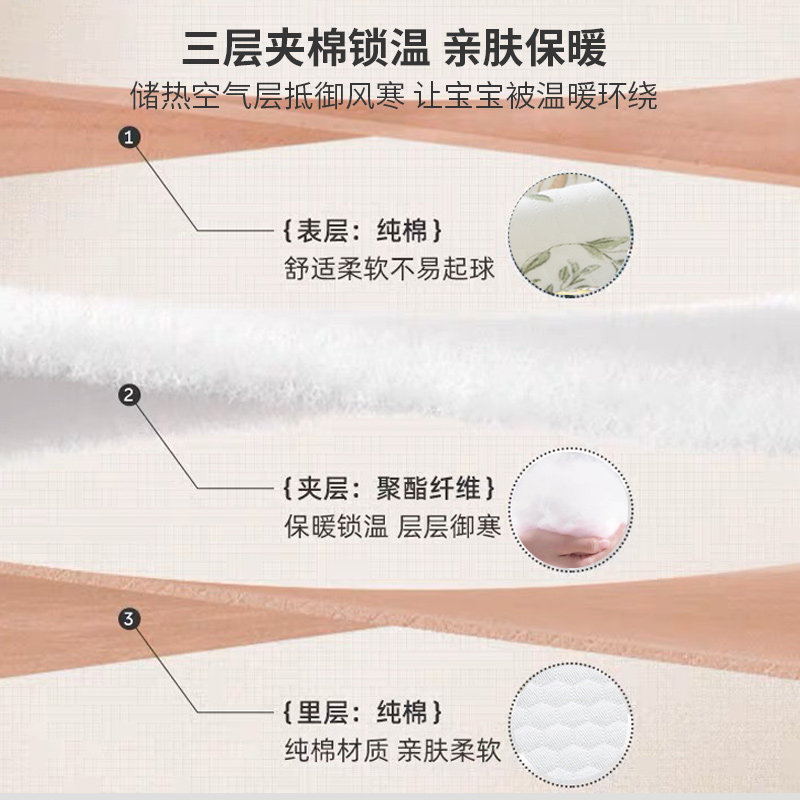 三层夹棉锁温 亲肤保暖

储热空气层抵御风寒 让宝宝被温暖环绕

1

{表层：纯棉}

舒适柔软不易起球

2

{夹层：聚酯纤维}

保暖锁温 层层御寒

3

{里层：纯棉}

纯棉材质 亲肤柔软