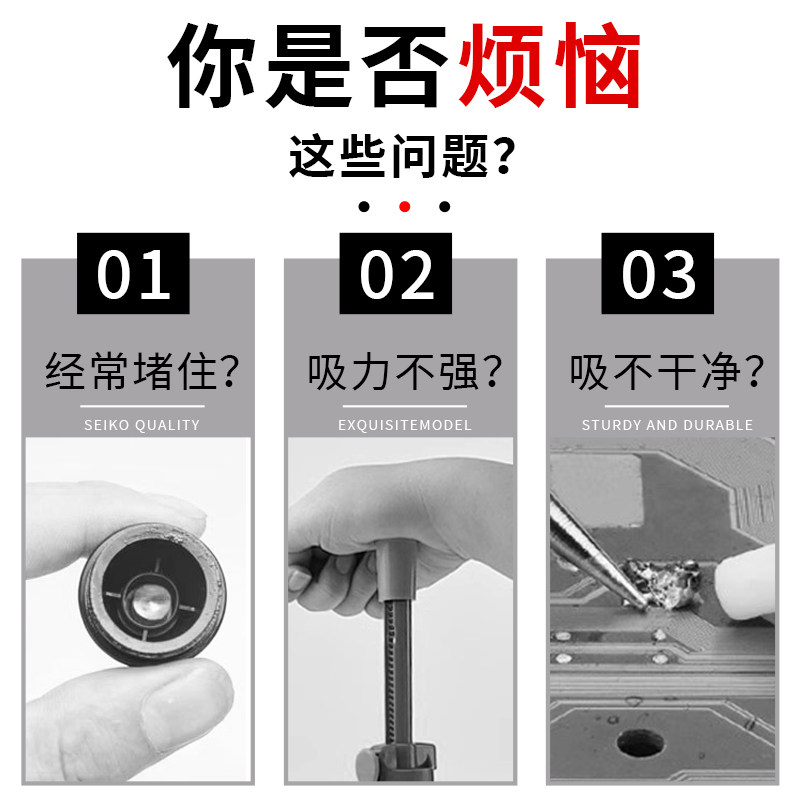 你是否烦恼

这些问题?

01

经常堵住?

SEIKO QUALITY

02

吸力不强?

EXQUISITEMODEL

03

吸不干净?

STURDY AND DURABLE