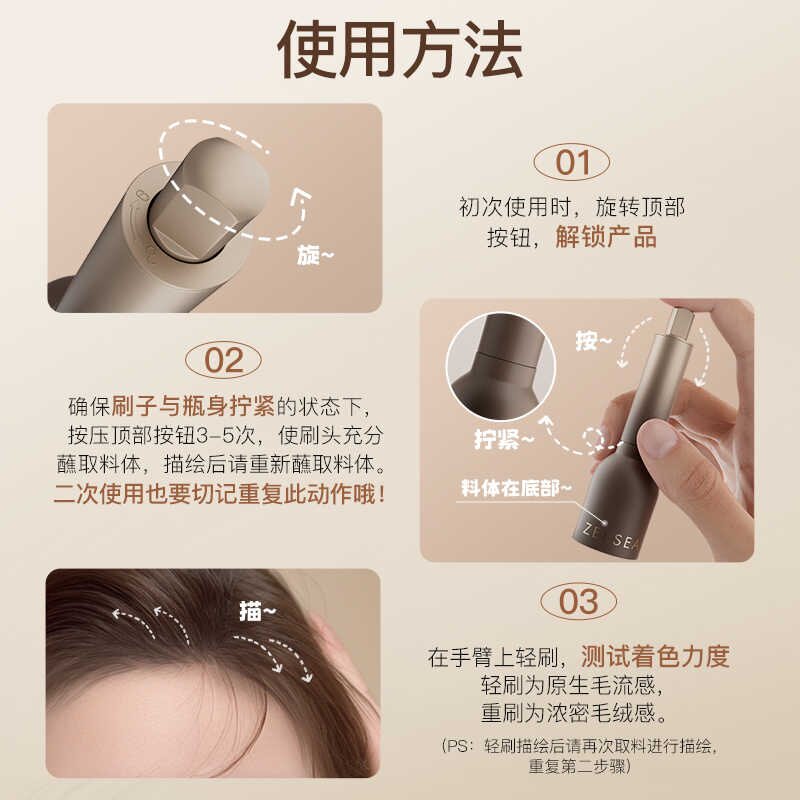 使用方法

旋~

01

初次使用时，旋转顶部按钮，解锁产品

02

确保刷子与瓶身拧紧的状态下，按压顶部按钮3-5次，使刷头充分蘸取料体，描绘后请重新蘸取料体。二次使用也要切记重复此动作哦！

按~

拧紧~

料体在底部~

ZE SEA

描~

03

在手臂上轻刷，测试着色力度
轻刷为原生毛流感，
重刷为浓密毛绒感。

（PS：轻刷描绘后请再次取料进行描绘，重复第二步骤）