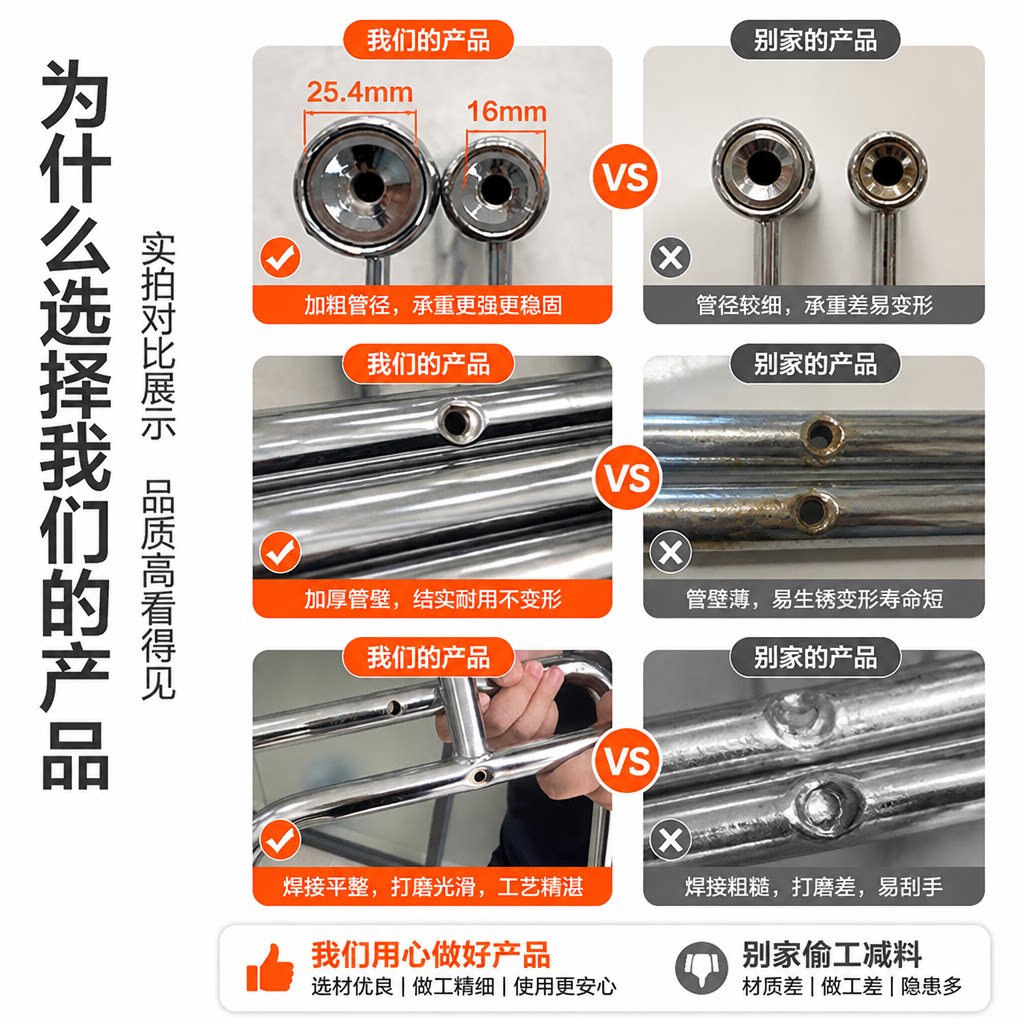 为什么选择我们的产品

实拍对比展示 品质高看得见

我们的产品

25.4mm

16mm

加粗管径，承重更强更稳固

VS

别家的产品

管径较细，承重差易变形

我们的产品

加厚管壁，结实耐用不变形

VS

别家的产品

管壁薄，易生锈变形寿命短

我们的产品

焊接平整，打磨光滑，工艺精湛

VS

别家的产品

焊接粗糙，打磨差，易刮手

我们用心做好产品
选材优良 | 做工精细 | 使用更安心

别家偷工减料
材质差 | 做工差 | 隐患多