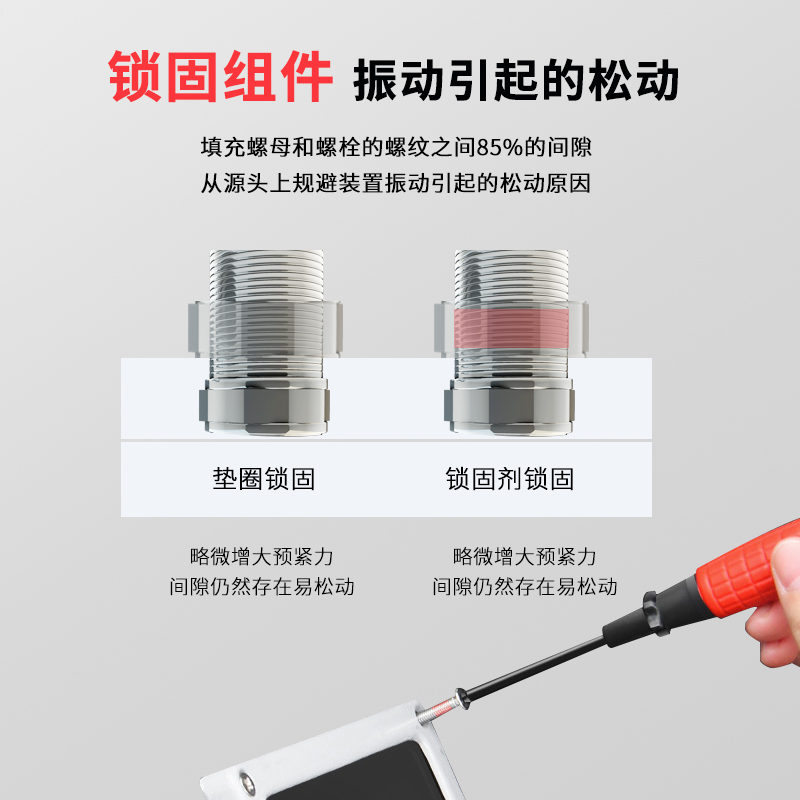 锁固组件 振动引起的松动

填充螺母和螺栓的螺纹之间85%的间隙
从源头上规避装置振动引起的松动原因

垫圈锁固

锁固剂锁固

略微增大预紧力
间隙仍然存在易松动

略微增大预紧力
间隙仍然存在易松动