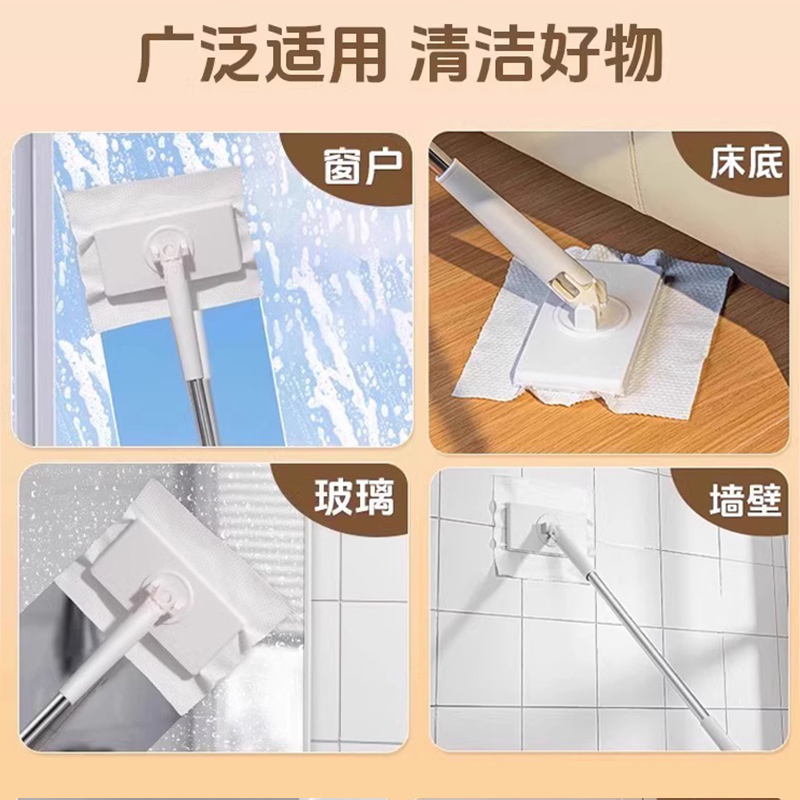 广泛适用 清洁好物

窗户

床底

玻璃

墙壁