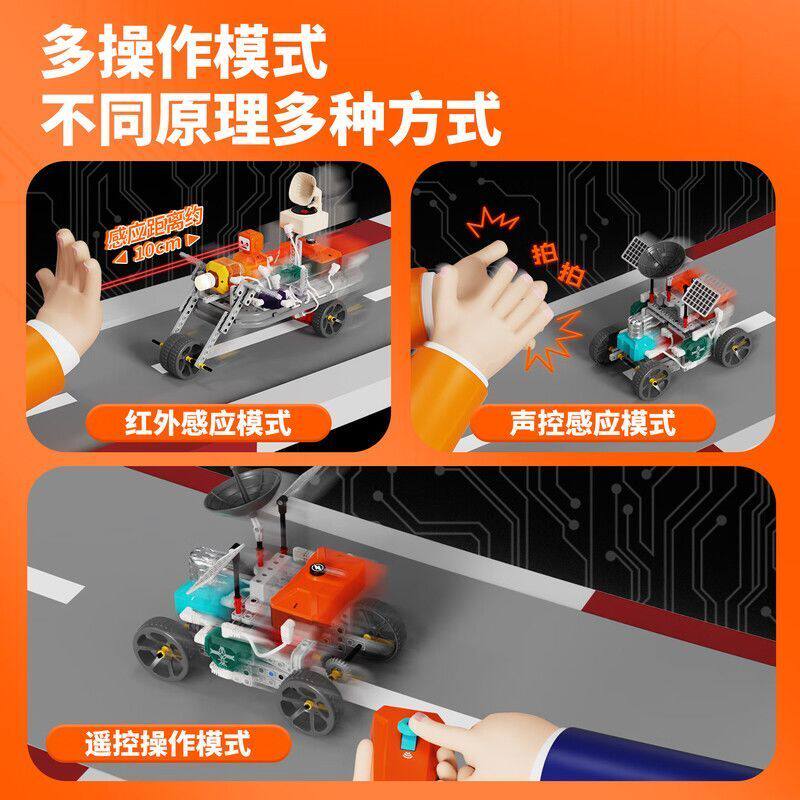 多操作模式
不同原理多种方式

感应距离约
10cm

红外感应模式

拍
拍

声控感应模式

遥控操作模式