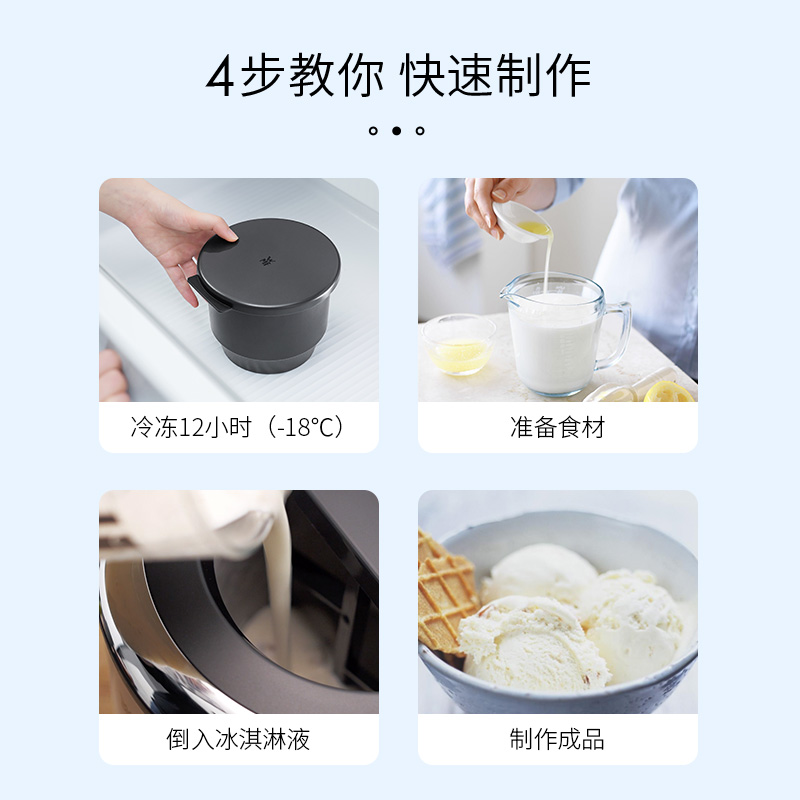 4步教你 快速制作

冷冻12小时（-18°C）

准备食材

倒入冰淇淋液

制作成品