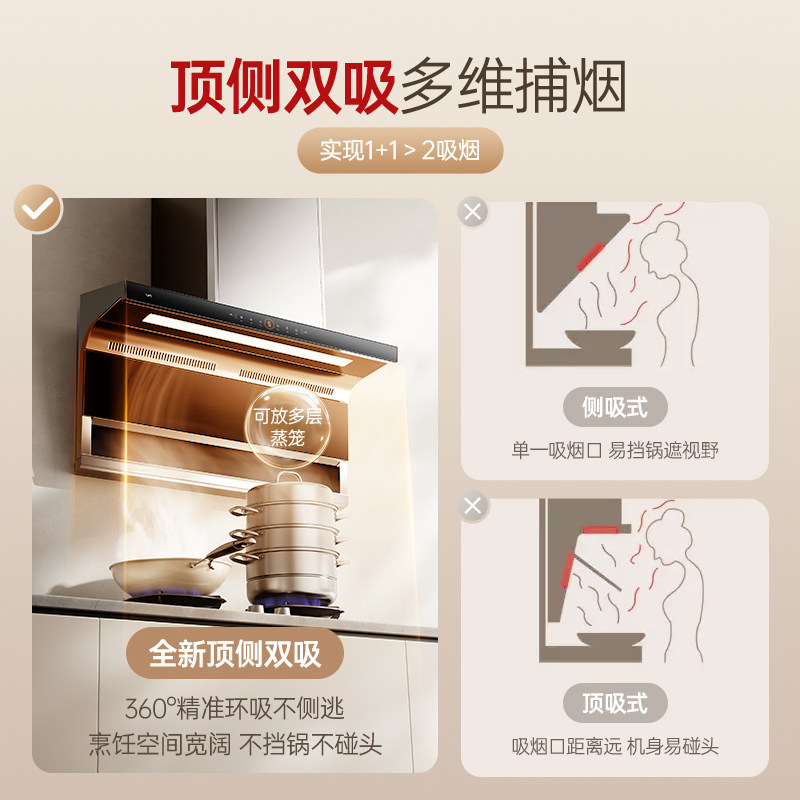 顶侧双吸多维捕烟

实现1+1 > 2吸烟

可放多层蒸笼

全新顶侧双吸

360°精准环吸不侧逃
烹饪空间宽阔 不挡锅不碰头

侧吸式

单一吸烟口 易挡锅遮视野

顶吸式

吸烟口距离远 机身易碰头