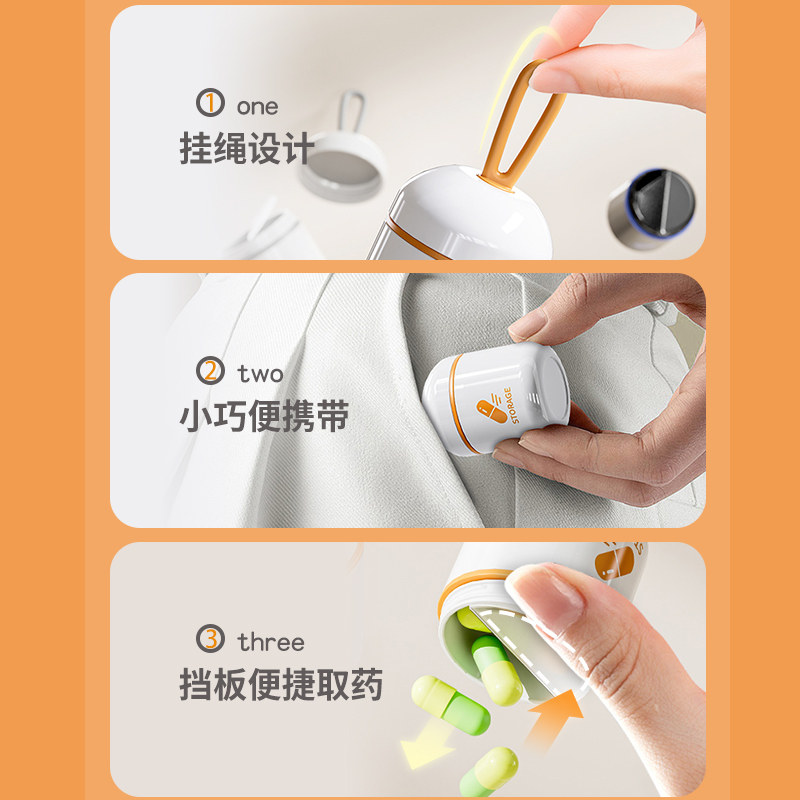 ① one
挂绳设计

② two
小巧便携带

STORAGE

③ three
挡板便捷取药