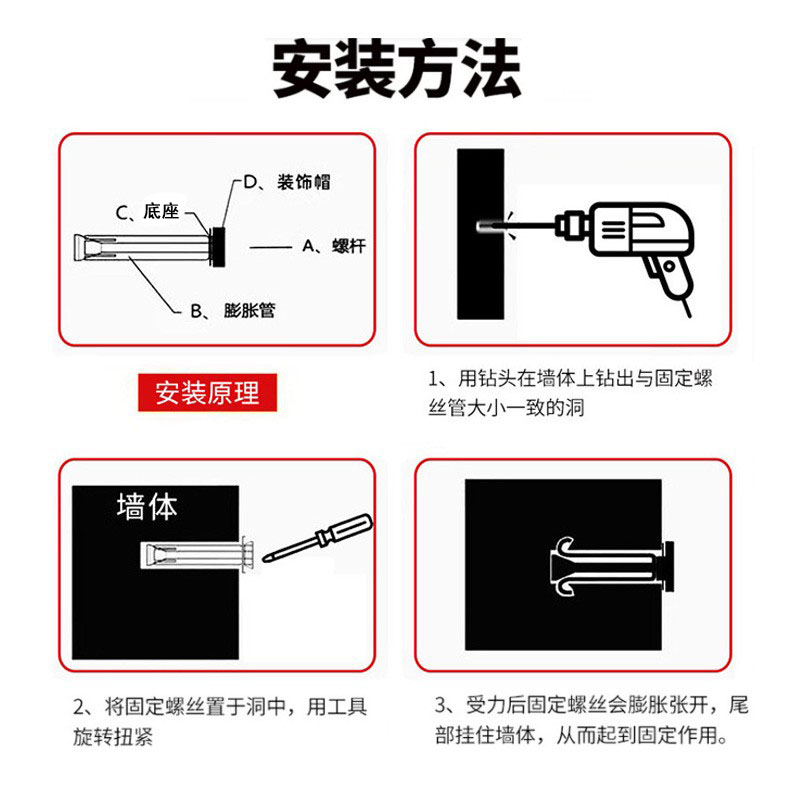 安装方法

D、装饰帽
C、底座
A、螺杆
B、膨胀管

安装原理

1、用钻头在墙体上钻出与固定螺丝管大小一致的洞

墙体

2、将固定螺丝置于洞中，用工具旋转扭紧

3、受力后固定螺丝会膨胀张开，尾部挂住墙体，从而起到固定作用。