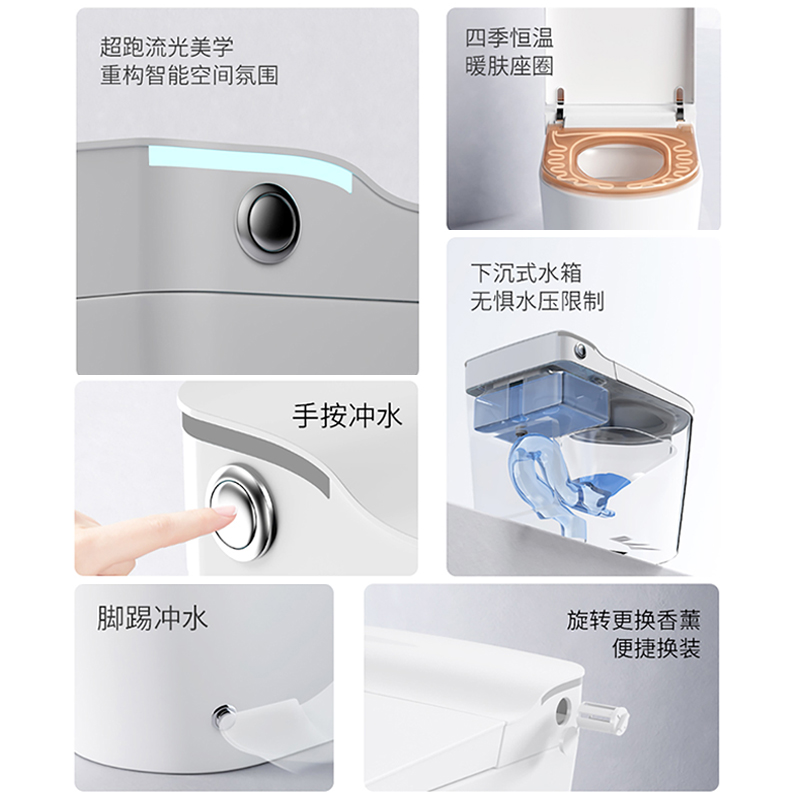 超跑流光美学
重构智能空间氛围

四季恒温
暖肤座圈

下沉式水箱
无惧水压限制

手按冲水

脚踢冲水

旋转更换香薰
便捷换装