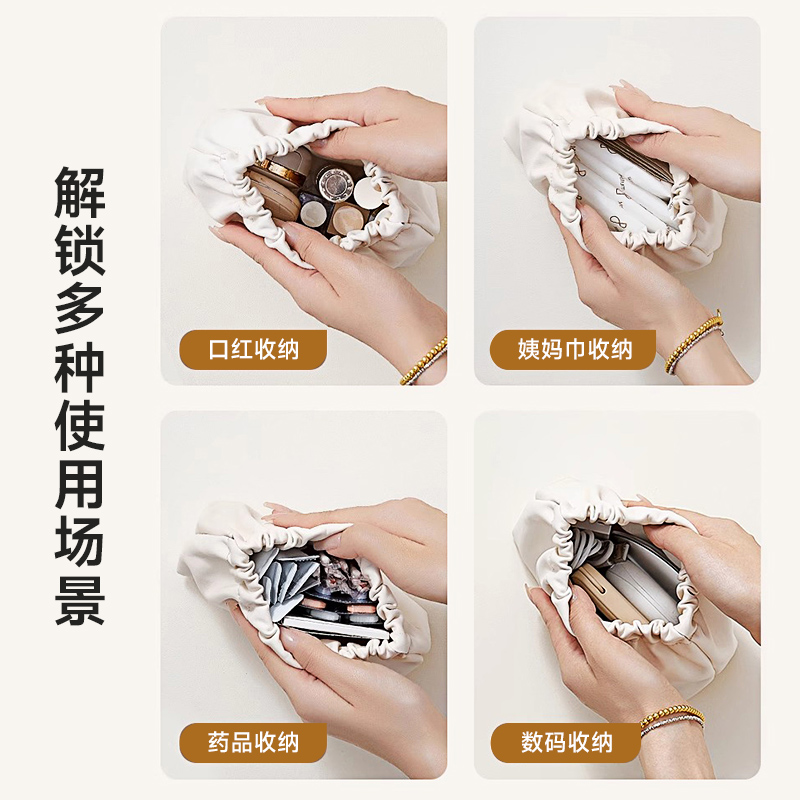 解锁多种使用场景

口红收纳

姨妈巾收纳

药品收纳

数码收纳