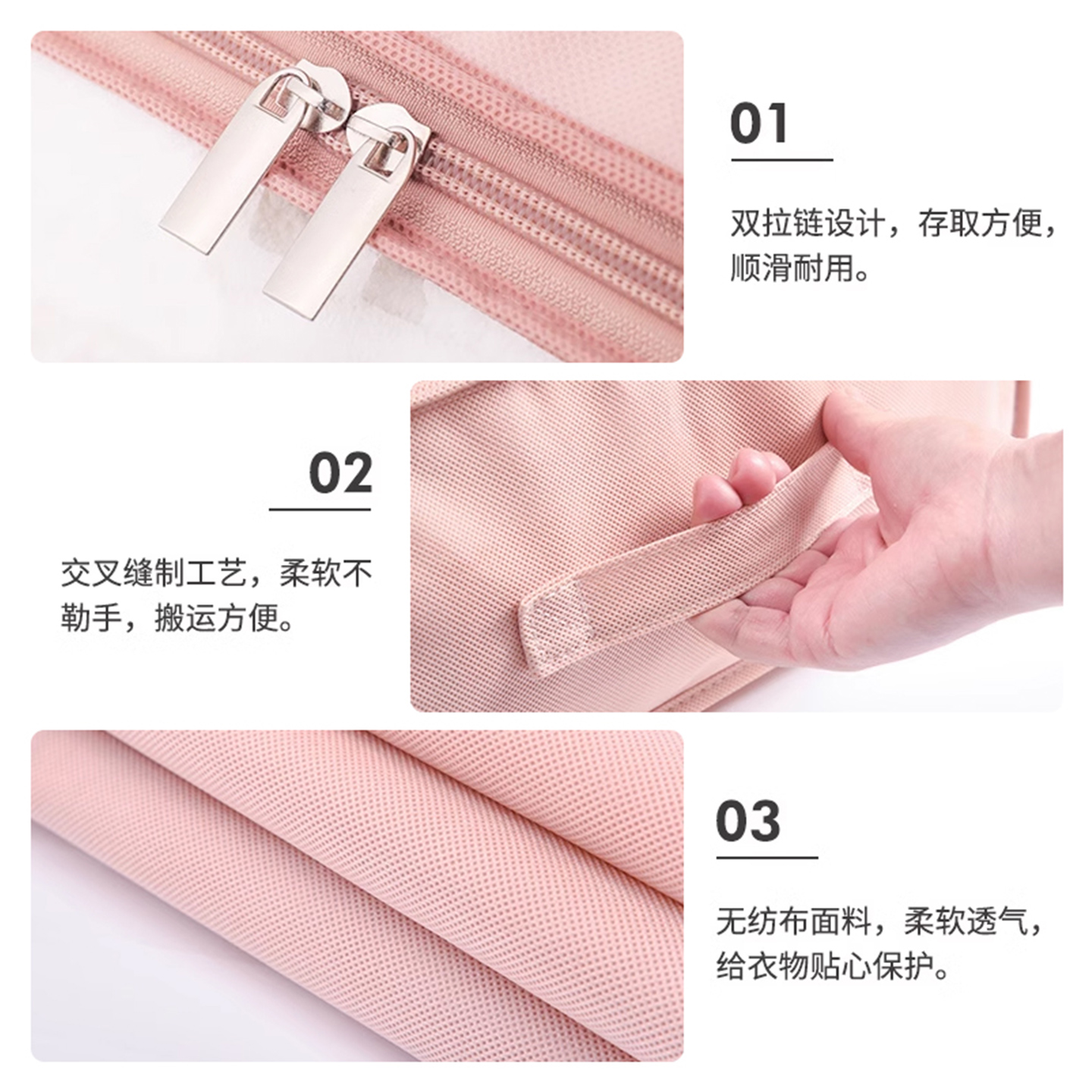 01

双拉链设计，存取方便，顺滑耐用。

02

交叉缝制工艺，柔软不勒手，搬运方便。

03

无纺布面料，柔软透气，给衣物贴心保护。