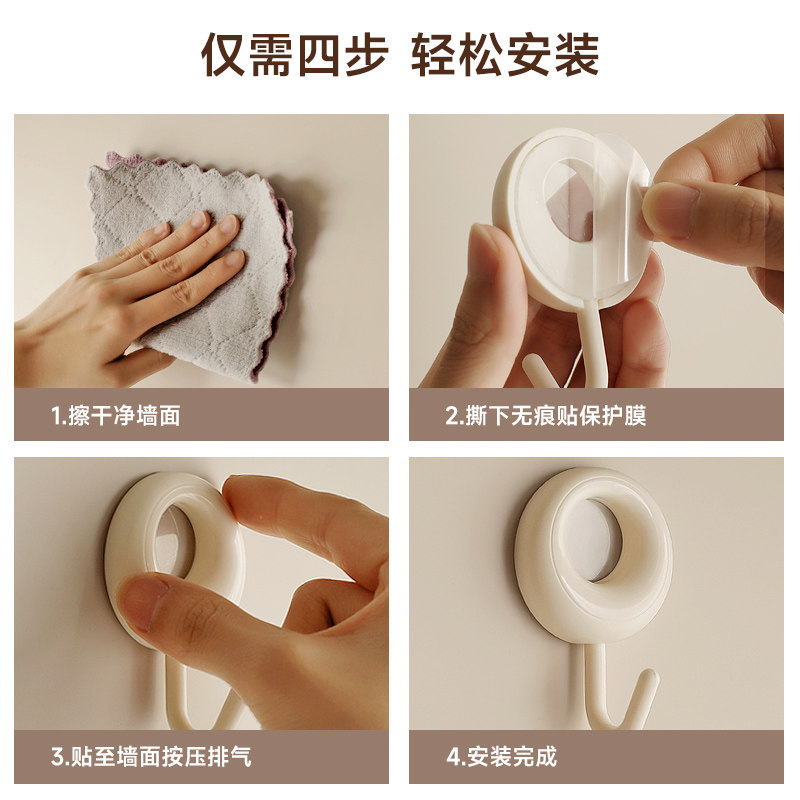 仅需四步 轻松安装

1.擦干净墙面

2.撕下无痕贴保护膜

3.贴至墙面按压排气

4.安装完成